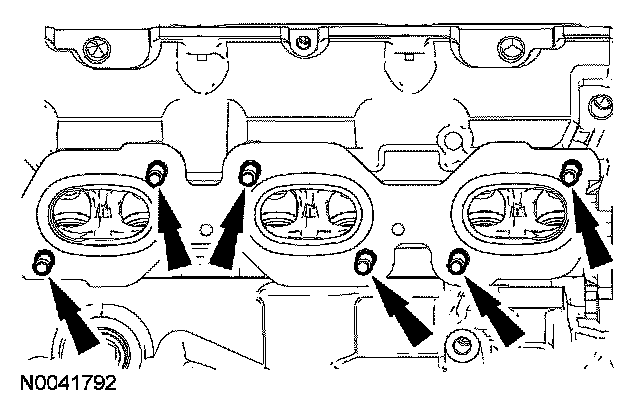 N0041792