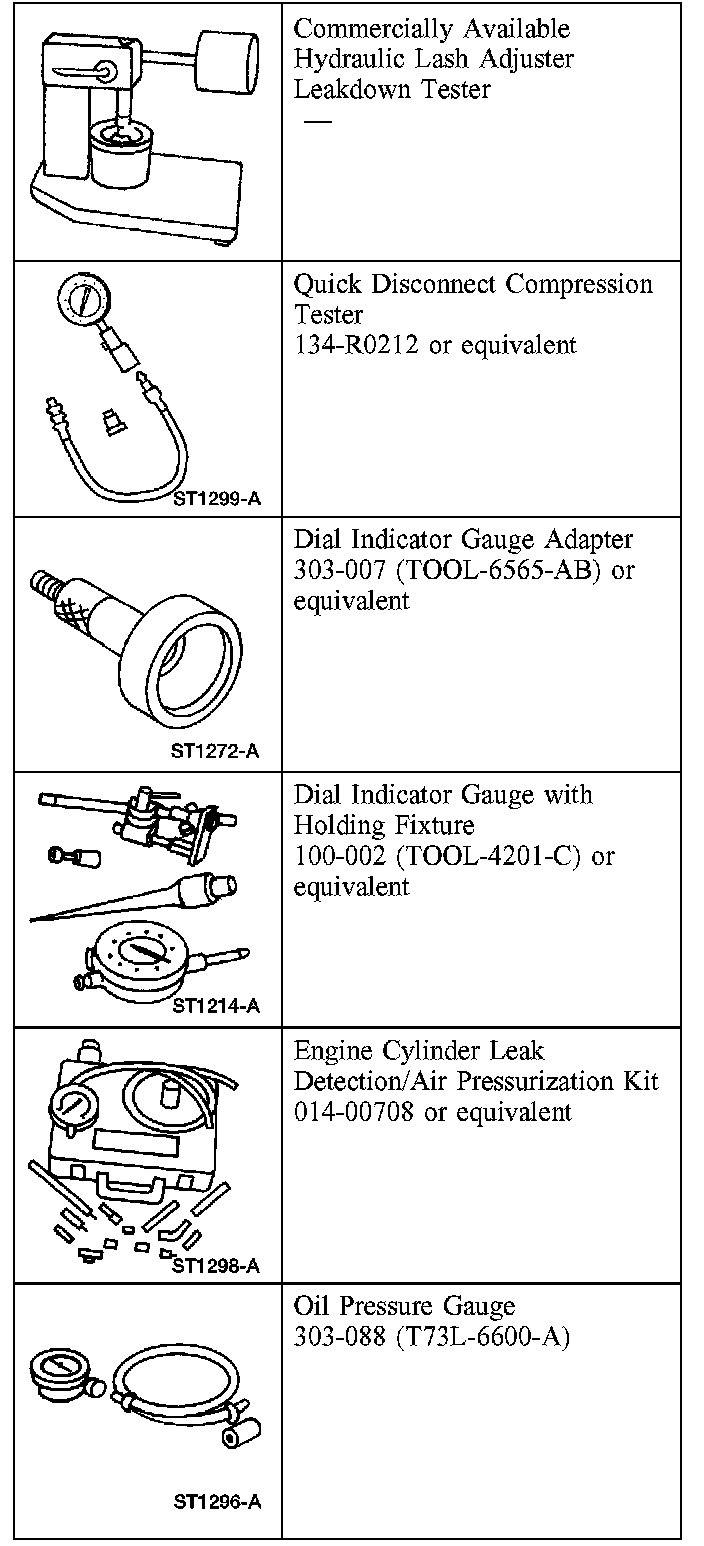 | | |
|---|---|
| | Commercially Available Hydraulic Lash Adjuster Leakdown Tester — |
| ST1299-A | Quick Disconnect Compression Tester 134-R0212 or equivalent |
| ST1272-A | Dial Indicator Gauge Adapter 303-007 (TOOL-6565-AB) or equivalent |
| ST1214-A | Dial Indicator Gauge with Holding Fixture 100-002 (TOOL-4201-C) or equivalent |
| ST1298-A | Engine Cylinder Leak Detection/Air Pressurization Kit 014-00708 or equivalent |
| ST1296-A | Oil Pressure Gauge 303-088 (T73L-6600-A) |