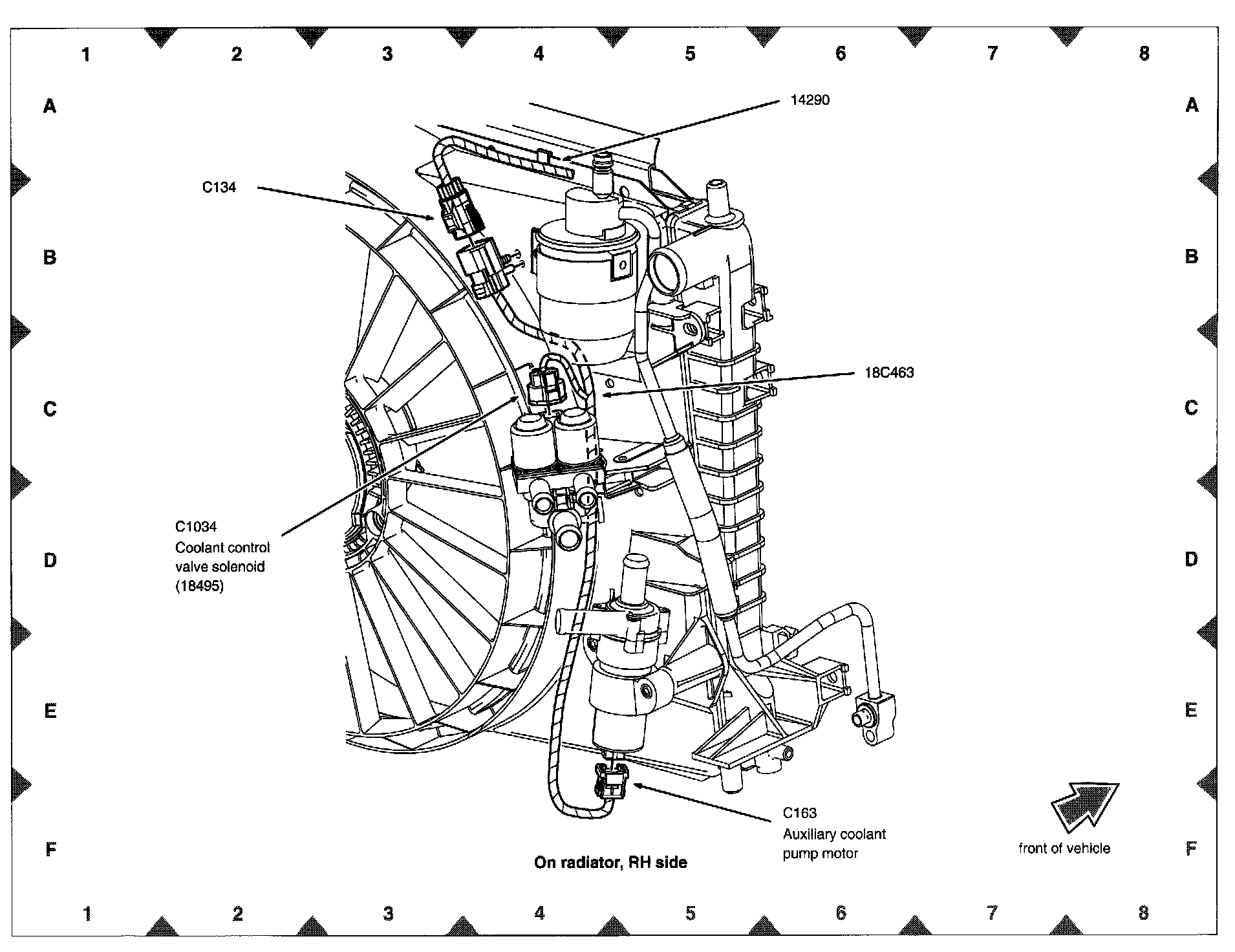 1 2 3 4 5 6 7 8

A A

14290

C134

B B

18C463

C C

C1034
Coolant control valve solenoid
(18495)

D D

E E

C163
Auxiliary coolant pump motor

front of vehicle

F F

On radiator, RH side

1 2 3 4 5 6 7 8