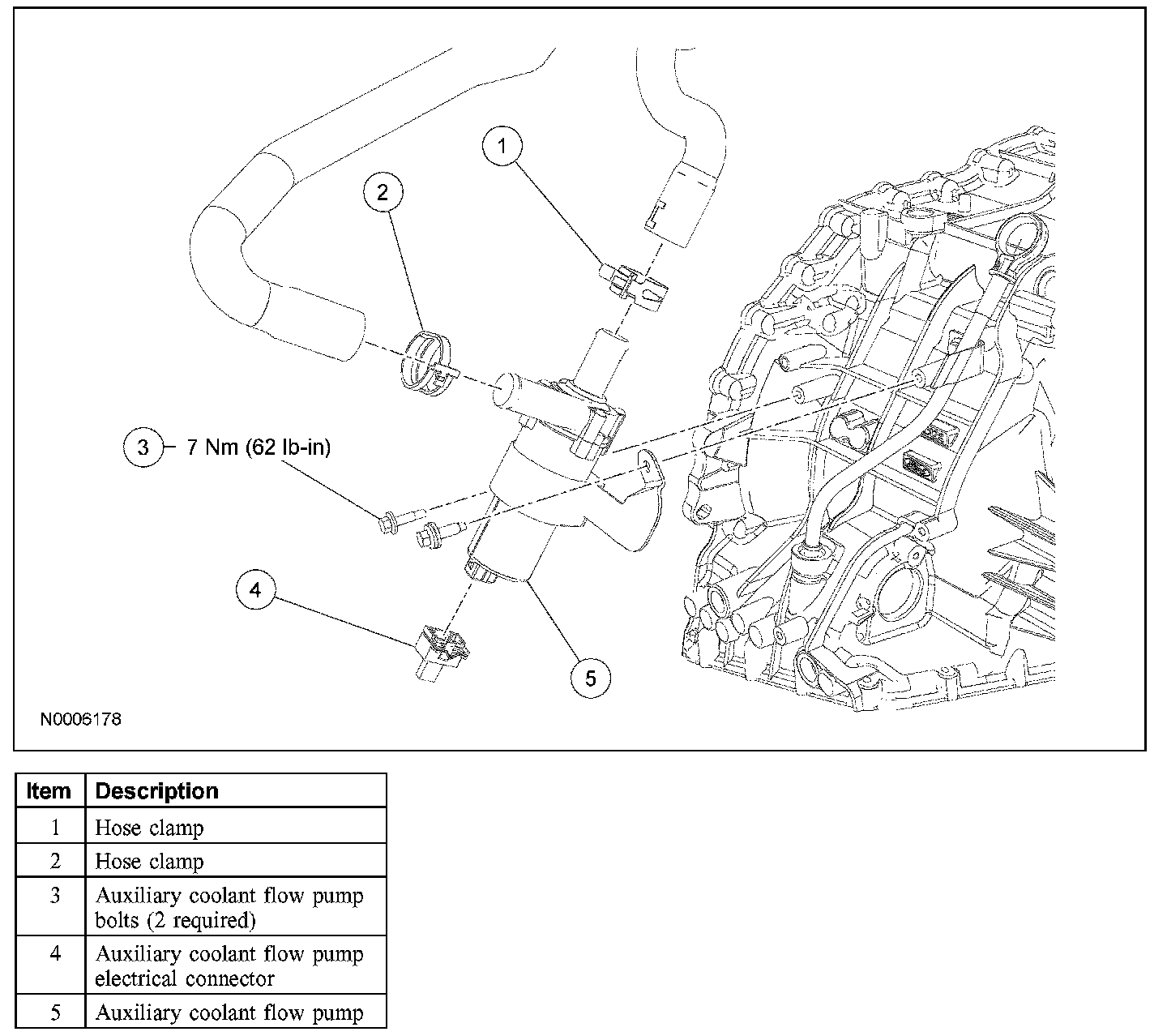 1

2

3 7 Nm (62 lb-in)

4

5

N0006178

| Item | Description |
|---|---|
| 1 | Hose clamp |
| 2 | Hose clamp |
| 3 | Auxiliary coolant flow pump bolts (2 required) |
| 4 | Auxiliary coolant flow pump electrical connector |
| 5 | Auxiliary coolant flow pump |