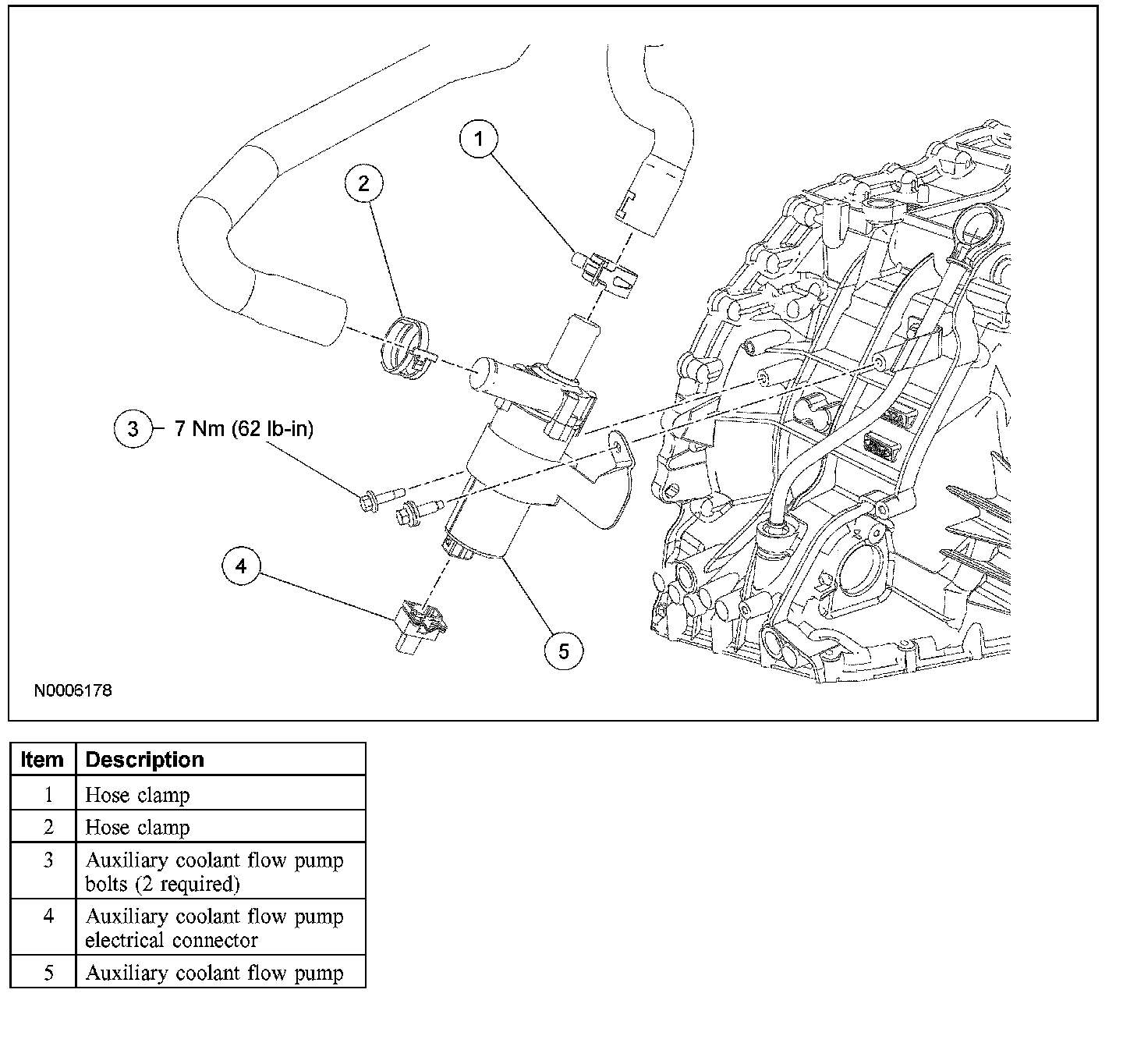 1

2

3 7 Nm (62 lb-in)

4

5

N0006178

| Item | Description |
|---|---|
| 1 | Hose clamp |
| 2 | Hose clamp |
| 3 | Auxiliary coolant flow pump bolts (2 required) |
| 4 | Auxiliary coolant flow pump electrical connector |
| 5 | Auxiliary coolant flow pump |