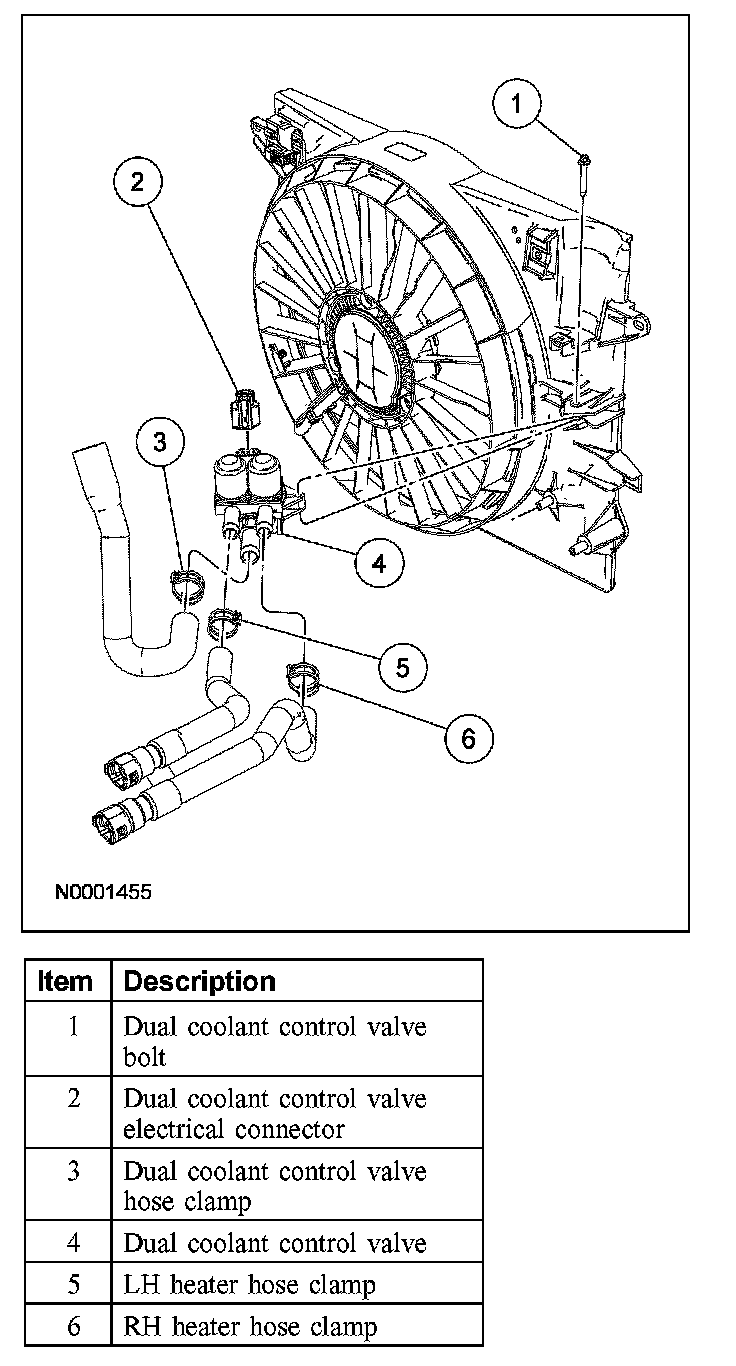 1

2

3

4

5

6

N0001455

| Item | Description |
|---|---|
| 1 | Dual coolant control valve bolt |
| 2 | Dual coolant control valve electrical connector |
| 3 | Dual coolant control valve hose clamp |
| 4 | Dual coolant control valve |
| 5 | LH heater hose clamp |
| 6 | RH heater hose clamp |