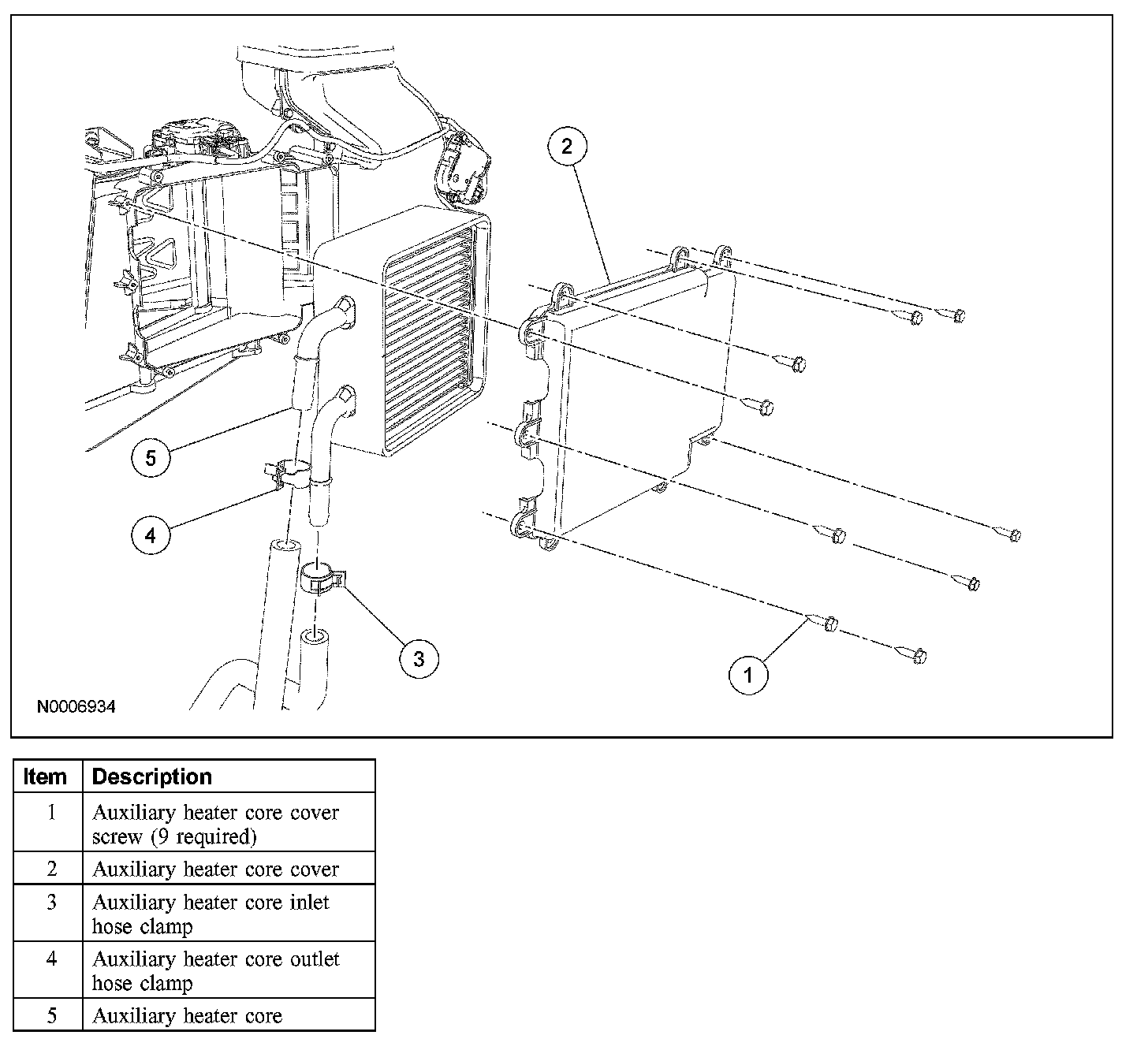 2

5

4

3

1

N0006934

| Item | Description |
|---|---|
| 1 | Auxiliary heater core cover screw (9 required) |
| 2 | Auxiliary heater core cover |
| 3 | Auxiliary heater core inlet hose clamp |
| 4 | Auxiliary heater core outlet hose clamp |
| 5 | Auxiliary heater core |