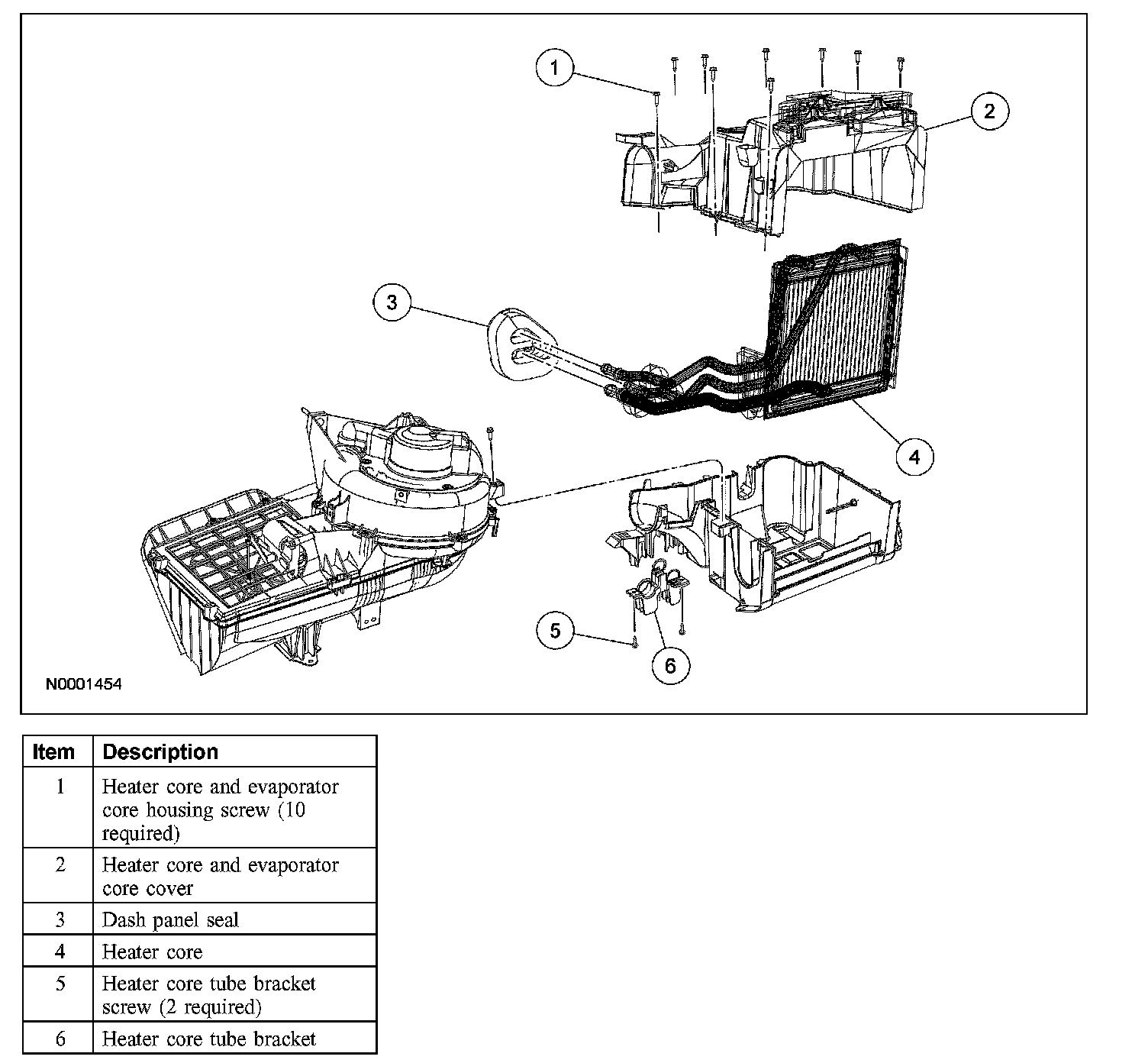 1

2

3

4

5

6

N0001454

| Item | Description |
|---|---|
| 1 | Heater core and evaporator core housing screw (10 required) |
| 2 | Heater core and evaporator core cover |
| 3 | Dash panel seal |
| 4 | Heater core |
| 5 | Heater core tube bracket screw (2 required) |
| 6 | Heater core tube bracket |