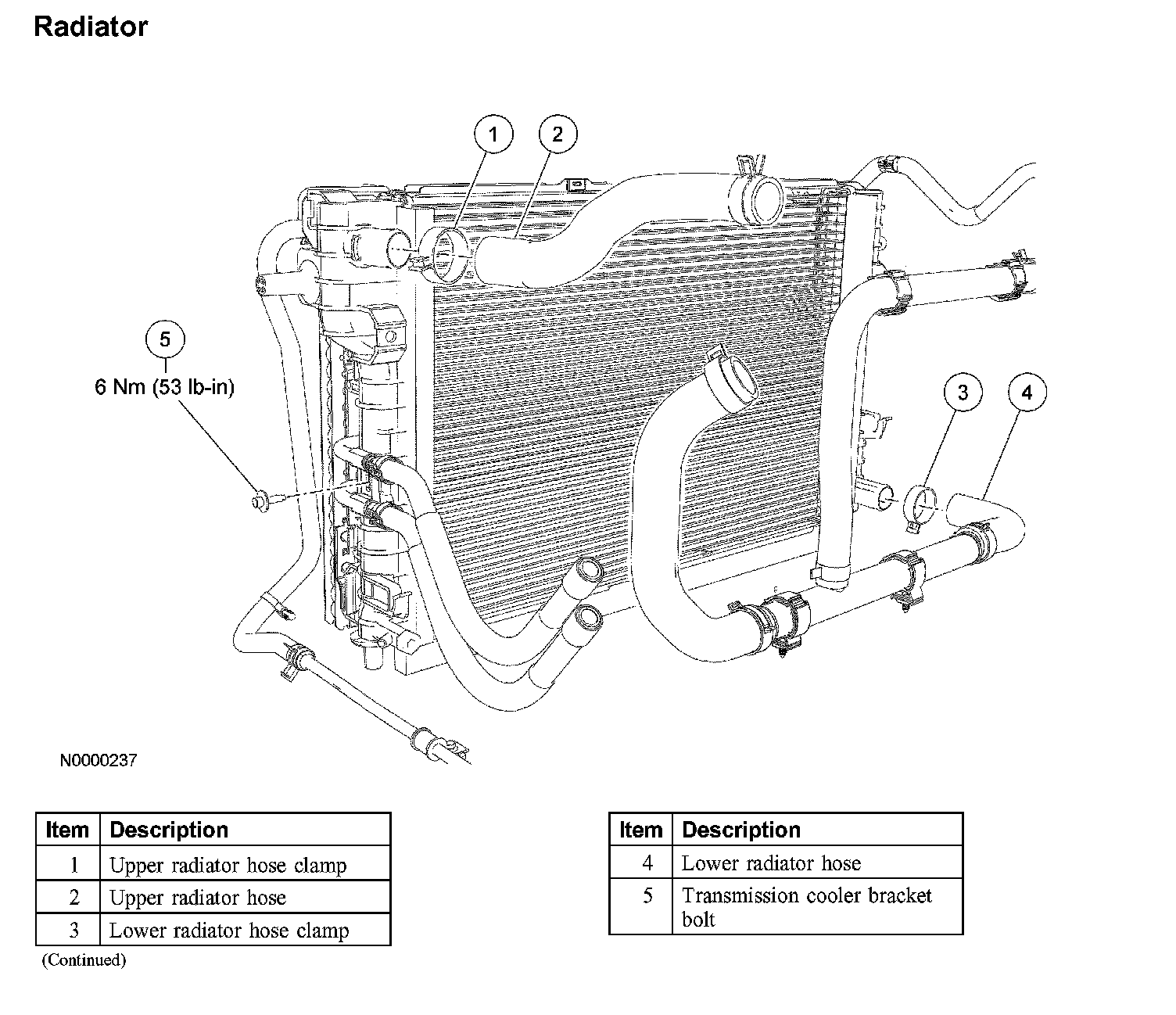 Radiator

1
2
5
6 Nm (53 lb-in)
3
4

N0000237

| Item | Description |
|---|---|
| 1 | Upper radiator hose clamp |
| 2 | Upper radiator hose |
| 3 | Lower radiator hose clamp |

(Continued)

| Item | Description |
|---|---|
| 4 | Lower radiator hose |
| 5 | Transmission cooler bracket bolt |