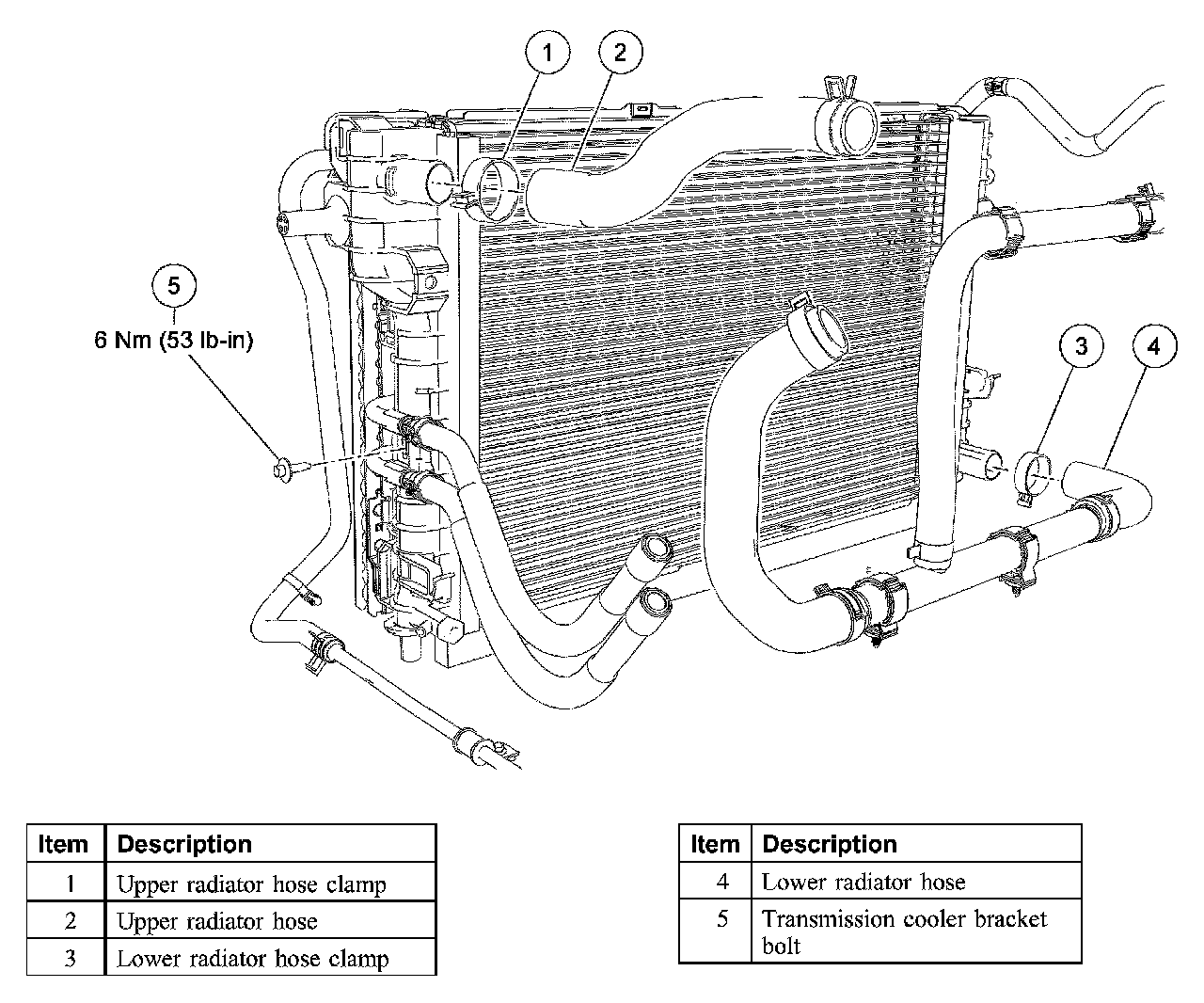 1
2
5
6 Nm (53 lb-in)
3
4

| Item | Description |
|---|---|
| 1 | Upper radiator hose clamp |
| 2 | Upper radiator hose |
| 3 | Lower radiator hose clamp |

| Item | Description |
|---|---|
| 4 | Lower radiator hose |
| 5 | Transmission cooler bracket bolt |