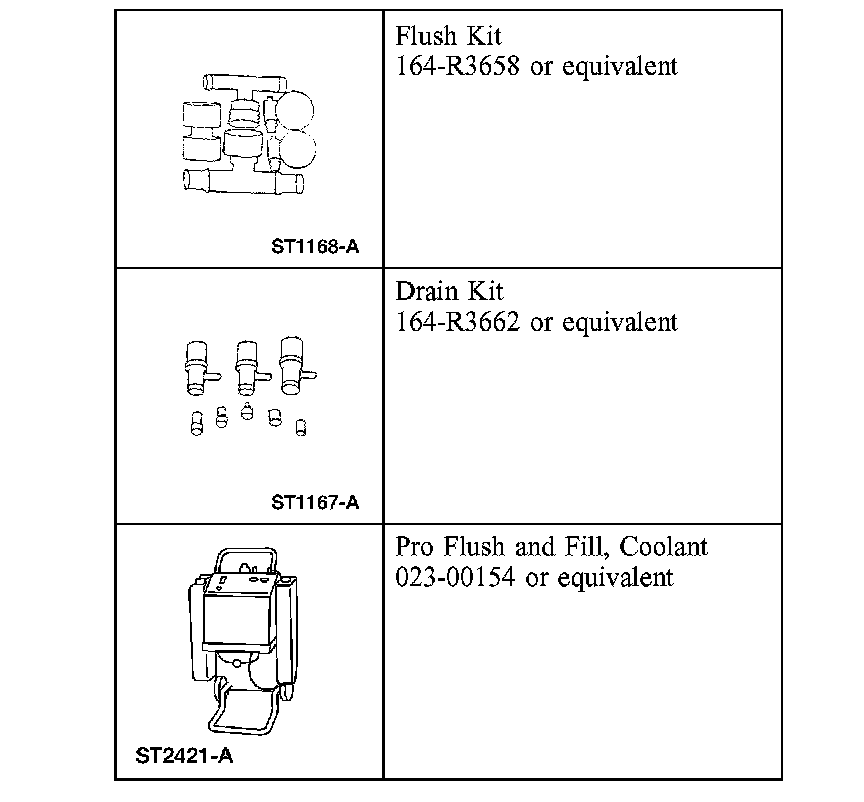 | | |
|---|---|
| ST1168-A | Flush Kit 164-R3658 or equivalent |
| ST1167-A | Drain Kit 164-R3662 or equivalent |
| ST2421-A | Pro Flush and Fill, Coolant 023-00154 or equivalent |