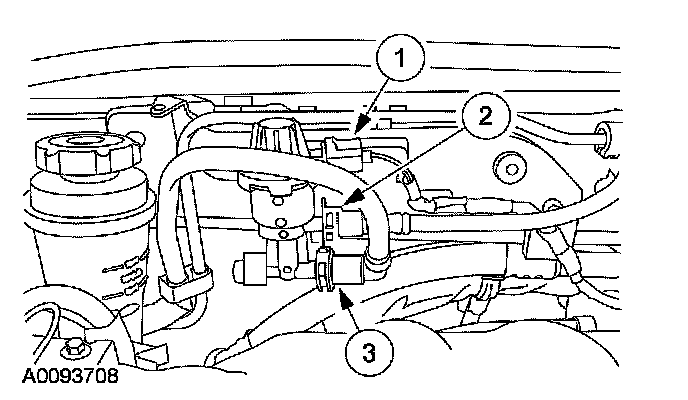 1
2
3
A0093708