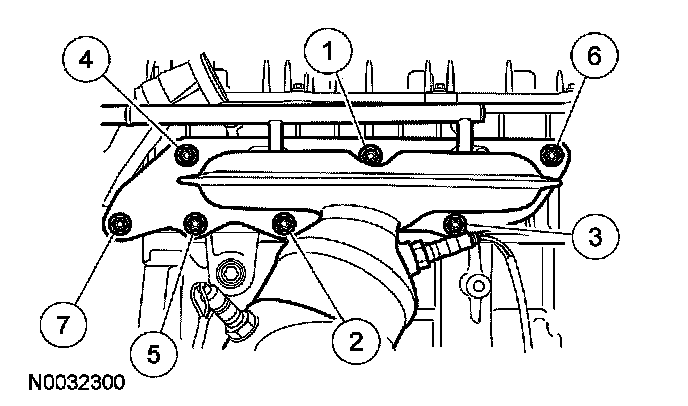 4
1
6
3
7
5
2
N0032300