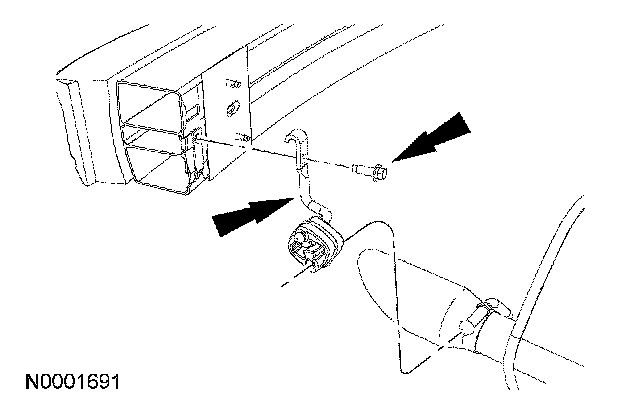 N0001691