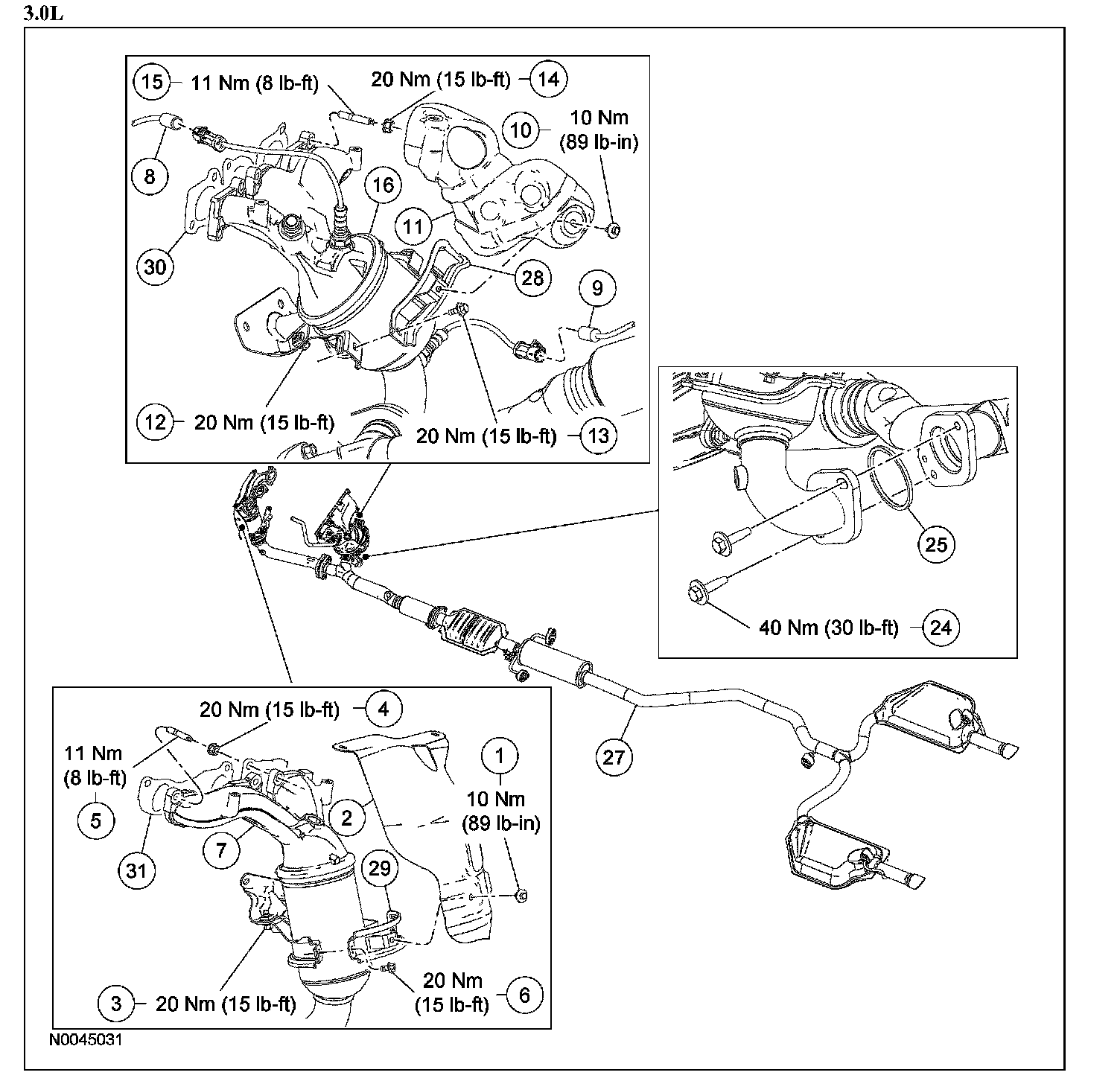 3.0L

15 11 Nm (8 lb-ft)
20 Nm (15 lb-ft) 14
10 10 Nm (89 lb-in)
8
16
11
30
28
9
12 20 Nm (15 lb-ft)
20 Nm (15 lb-ft) 13

25
40 Nm (30 lb-ft) 24

27

20 Nm (15 lb-ft) 4
11 Nm (8 lb-ft) 5
1
10 Nm (89 lb-in)
2
7
31
29
3 20 Nm (15 lb-ft)
20 Nm (15 lb-ft) 6

N0045031