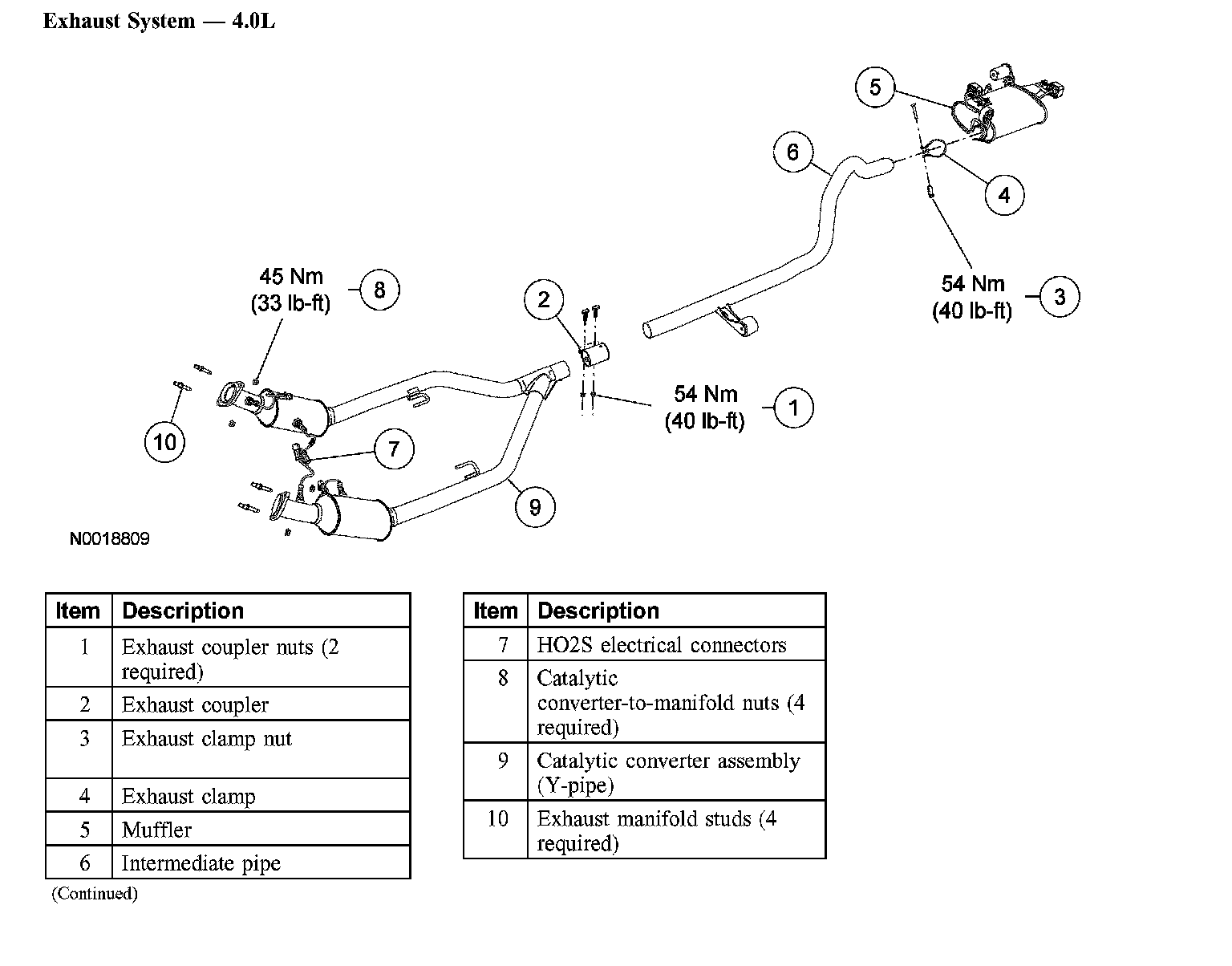 Exhaust System — 4.0L

5

6

4

45 Nm
(33 lb-ft)

8

2

54 Nm
(40 lb-ft)

3

54 Nm
(40 lb-ft)

1

10

7

9

N0018809

| Item | Description |
|---|---|
| 1 | Exhaust coupler nuts (2 required) |
| 2 | Exhaust coupler |
| 3 | Exhaust clamp nut |
| 4 | Exhaust clamp |
| 5 | Muffler |
| 6 | Intermediate pipe |

(Continued)

| Item | Description |
|---|---|
| 7 | HO2S electrical connectors |
| 8 | Catalytic converter-to-manifold nuts (4 required) |
| 9 | Catalytic converter assembly (Y-pipe) |
| 10 | Exhaust manifold studs (4 required) |