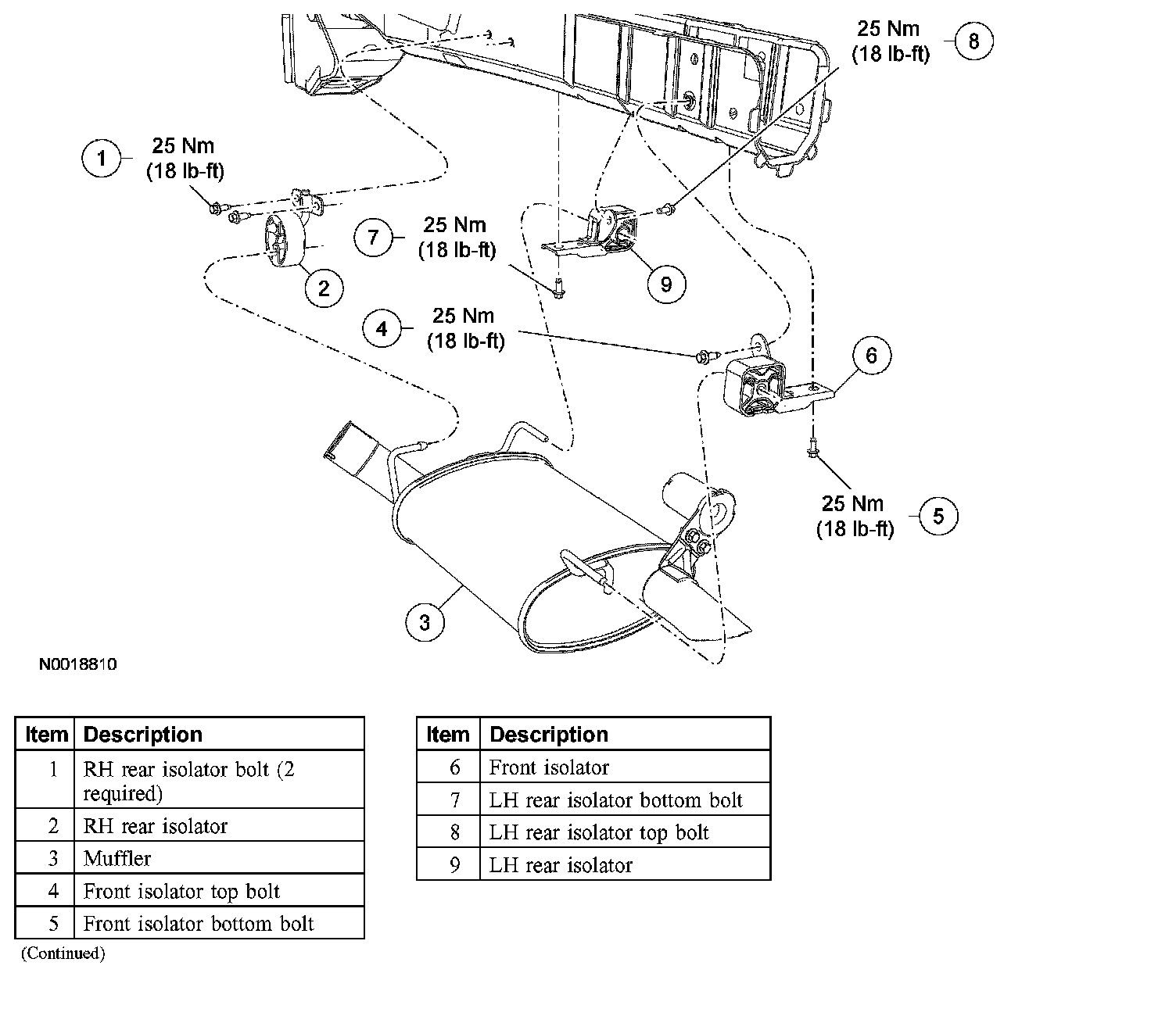 25 Nm
(18 lb-ft)
8

1
25 Nm
(18 lb-ft)

7
25 Nm
(18 lb-ft)

2

9

4
25 Nm
(18 lb-ft)

6

25 Nm
(18 lb-ft)
5

3

N0018810

| Item | Description |
|---|---|
| 1 | RH rear isolator bolt (2 required) |
| 2 | RH rear isolator |
| 3 | Muffler |
| 4 | Front isolator top bolt |
| 5 | Front isolator bottom bolt |

(Continued)

| Item | Description |
|---|---|
| 6 | Front isolator |
| 7 | LH rear isolator bottom bolt |
| 8 | LH rear isolator top bolt |
| 9 | LH rear isolator |