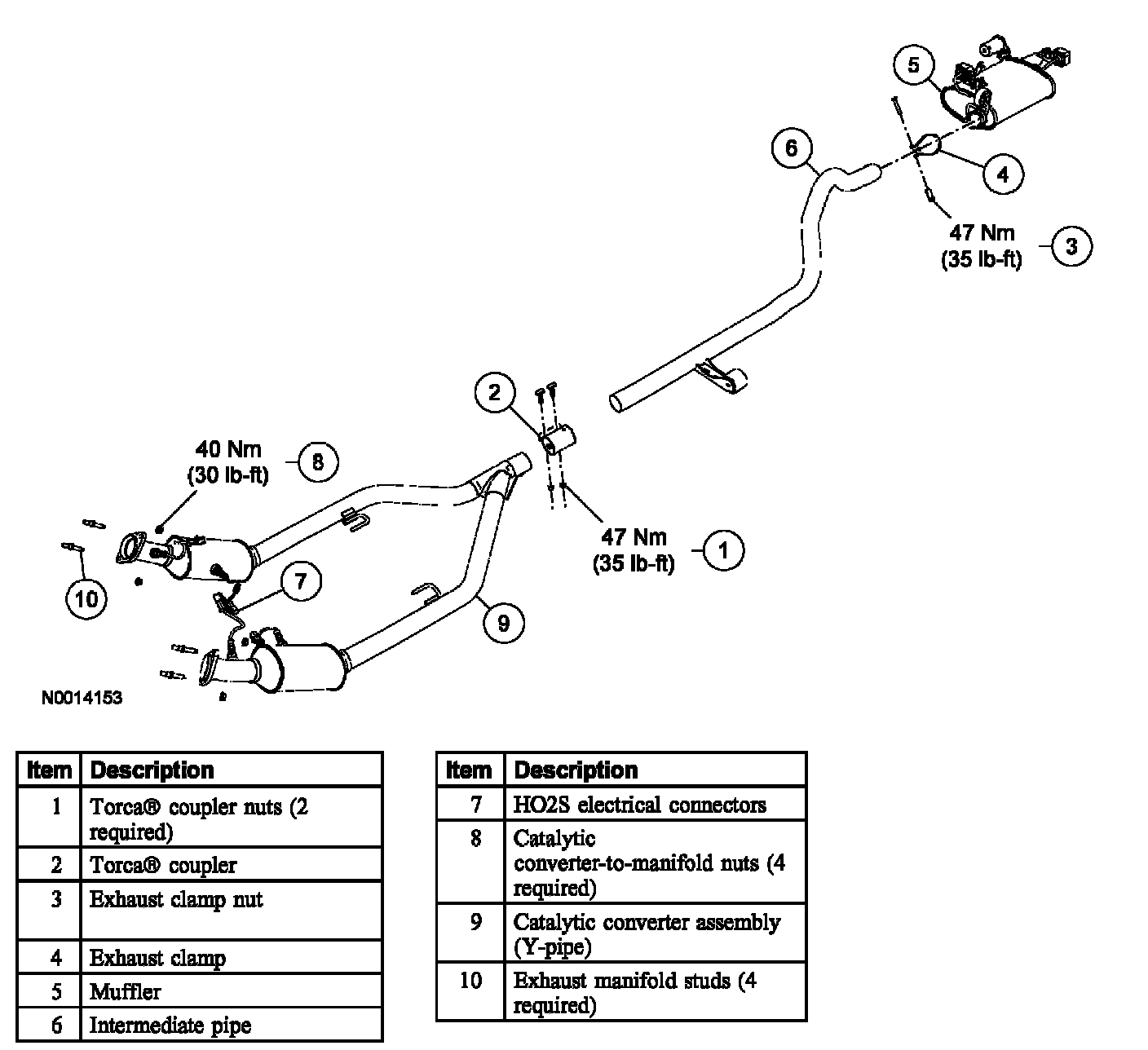 5

6

4

47 Nm
(35 lb-ft)

3

2

40 Nm
(30 lb-ft)

8

47 Nm
(35 lb-ft)

1

7

10

9

N0014153

| Item | Description |
|---|---|
| 1 | Torca® coupler nuts (2 required) |
| 2 | Torca® coupler |
| 3 | Exhaust clamp nut |
| 4 | Exhaust clamp |
| 5 | Muffler |
| 6 | Intermediate pipe |

| Item | Description |
|---|---|
| 7 | HO2S electrical connectors |
| 8 | Catalytic converter-to-manifold nuts (4 required) |
| 9 | Catalytic converter assembly (Y-pipe) |
| 10 | Exhaust manifold studs (4 required) |