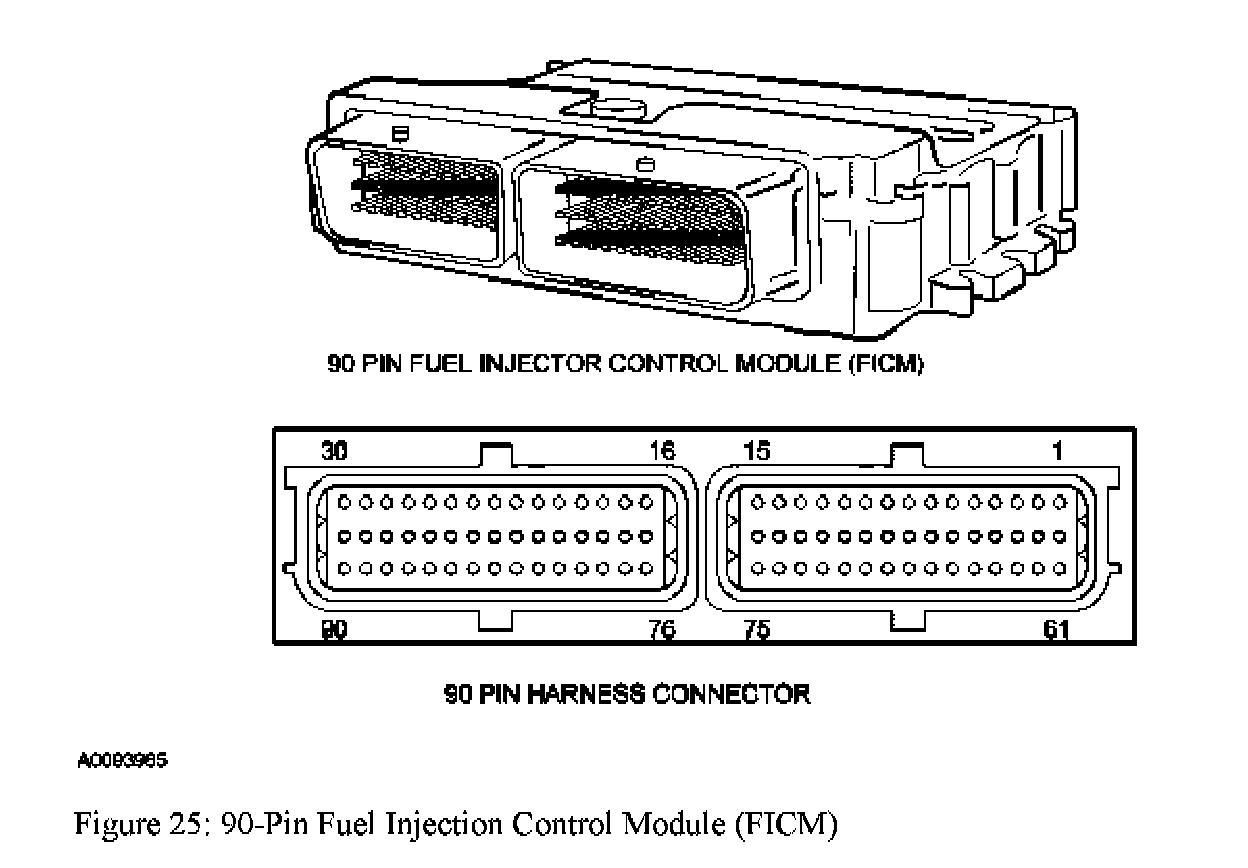 90 PIN FUEL INJECTOR CONTROL MODULE (FICM)

30

16

15

1

90

76

75

61

90 PIN HARNESS CONNECTOR

A0093965

Figure 25: 90-Pin Fuel Injection Control Module (FICM)