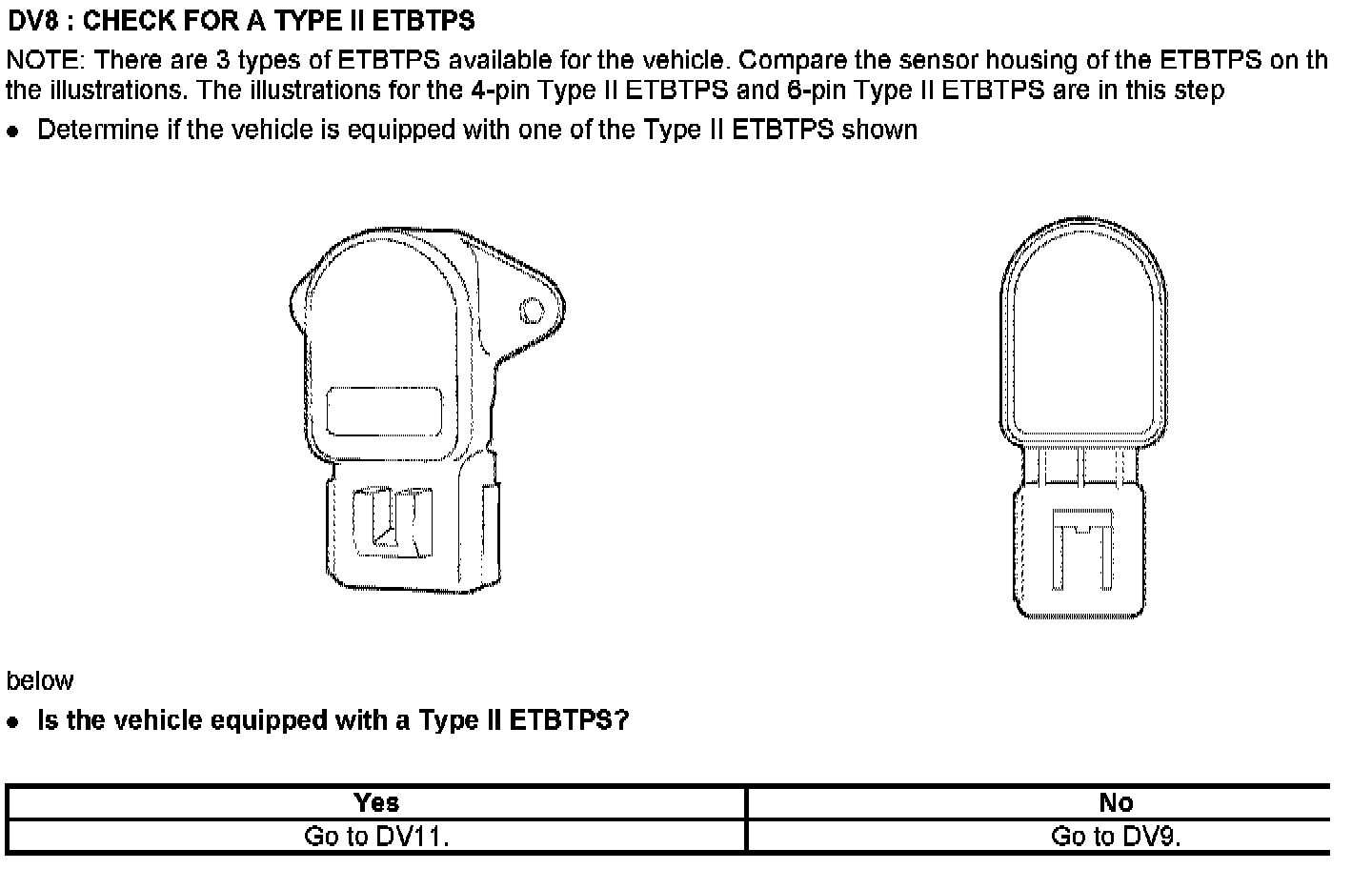 DV8 : CHECK FOR A TYPE II ETBTPS

NOTE: There are 3 types of ETBTPS available for the vehicle. Compare the sensor housing of the ETBTPS on th the illustrations. The illustrations for the 4-pin Type II ETBTPS and 6-pin Type II ETBTPS are in this step

• Determine if the vehicle is equipped with one of the Type II ETBTPS shown

below

• Is the vehicle equipped with a Type II ETBTPS?

| Yes | No |
|---|---|
| Go to DV11. | Go to DV9. |