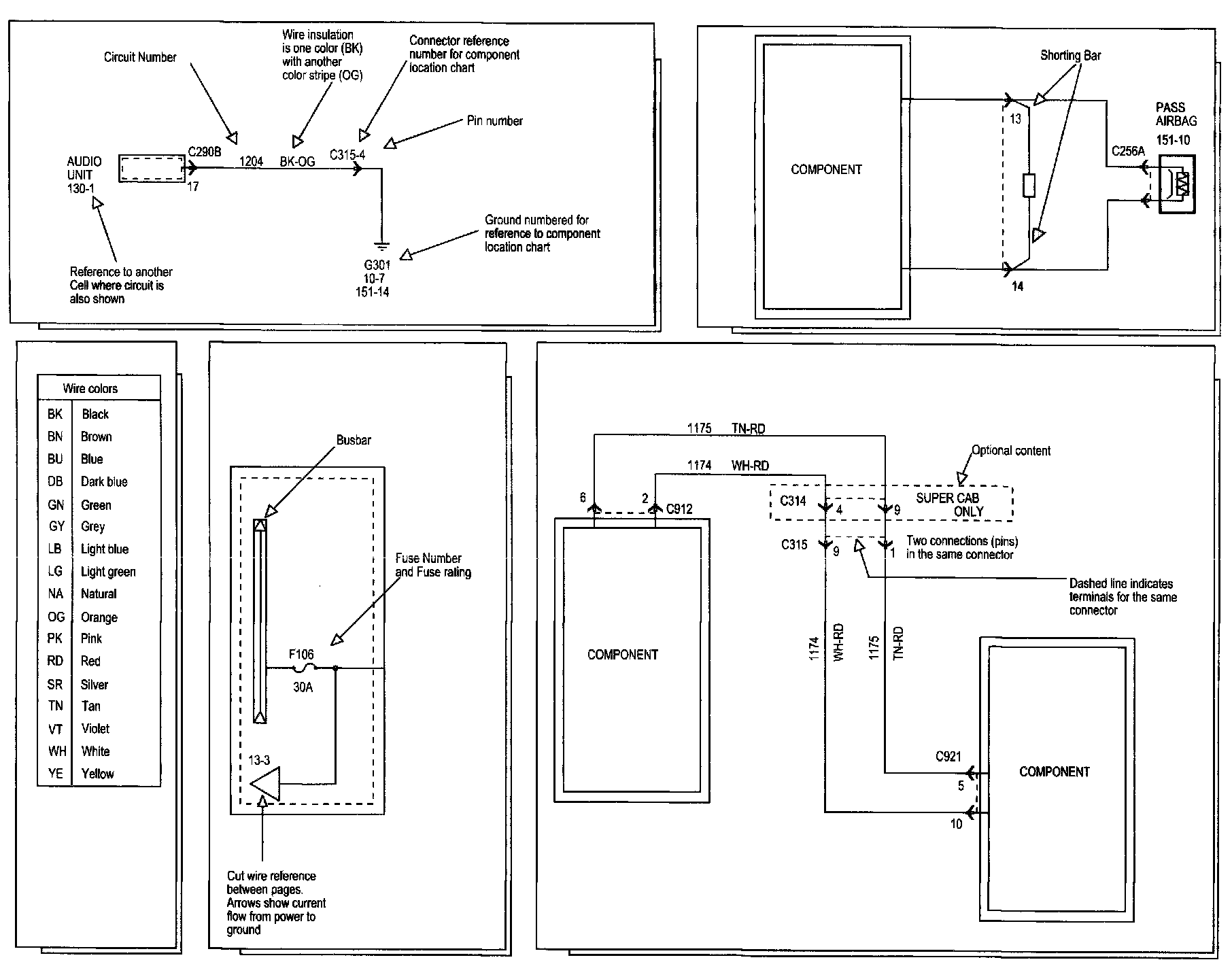 Circuit Number

Wire insulation is one color (BK) with another color stripe (OG)

Connector reference number for component location chart

Pin number

AUDIO UNIT 130-1

C290B

17

1204

BK-OG

C315-4

Ground numbered for reference to component location chart

G301
10-7
151-14

Reference to another Cell where circuit is also shown

COMPONENT

Shorting Bar

13

14

PASS AIRBAG 151-10

C256A

| Wire colors | |
|---|---|
| BK | Black |
| BN | Brown |
| BU | Blue |
| DB | Dark blue |
| GN | Green |
| GY | Grey |
| LB | Light blue |
| LG | Light green |
| NA | Natural |
| OG | Orange |
| PK | Pink |
| RD | Red |
| SR | Silver |
| TN | Tan |
| VT | Violet |
| WH | White |
| YE | Yellow |

Busbar

Fuse Number and Fuse rating

F106
30A

13-3

Cut wire reference between pages. Arrows show current flow from power to ground

1175 TN-RD

1174 WH-RD

Optional content

6

2

C912

C314

4

9

SUPER CAB ONLY

C315

9

1

Two connections (pins) in the same connector

Dashed line indicates terminals for the same connector

COMPONENT

1174 WH-RD

1175 TN-RD

C921

5

10

COMPONENT