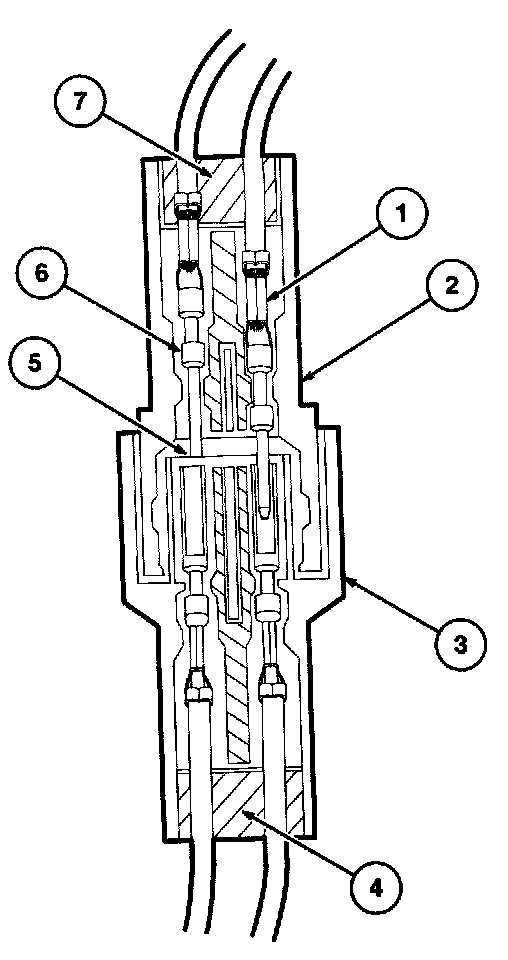 7
1
6
2
5
3
4