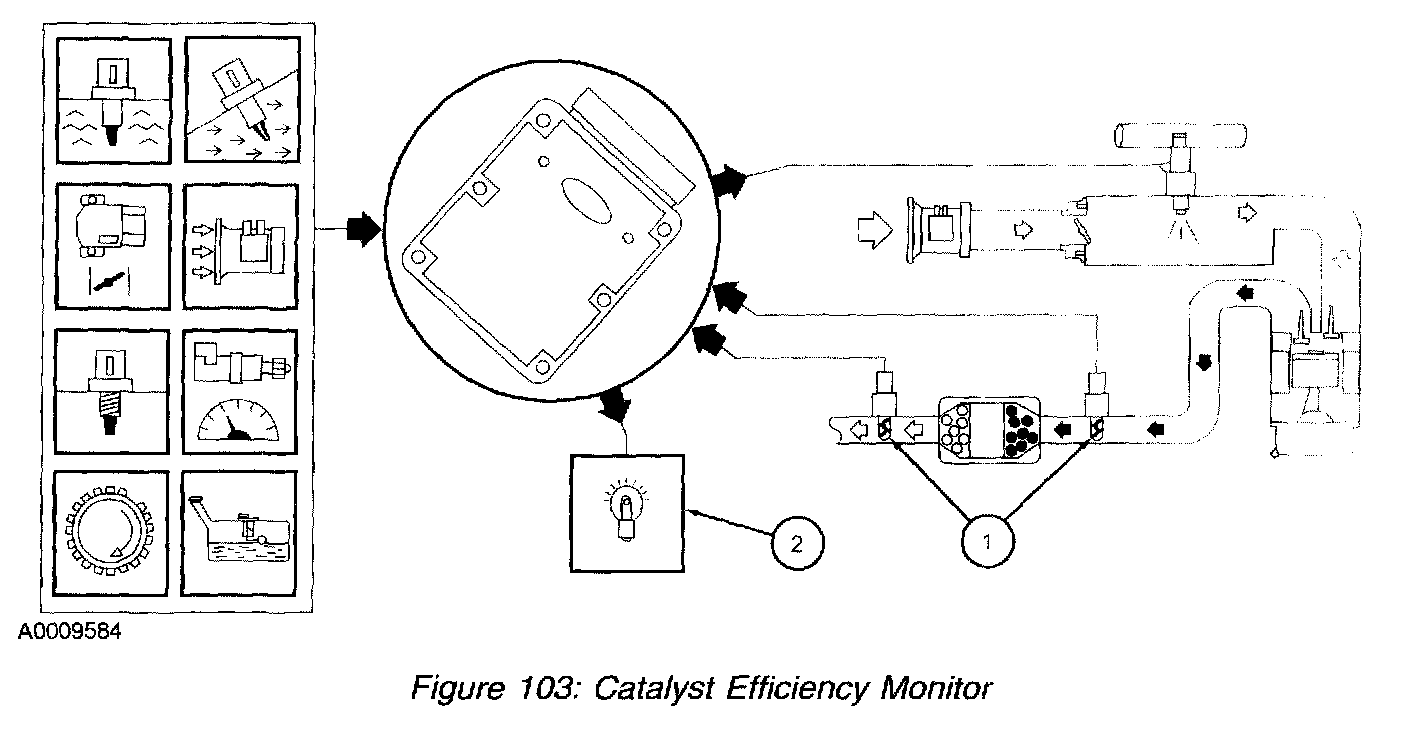 2

1

A0009584

Figure 103: Catalyst Efficiency Monitor