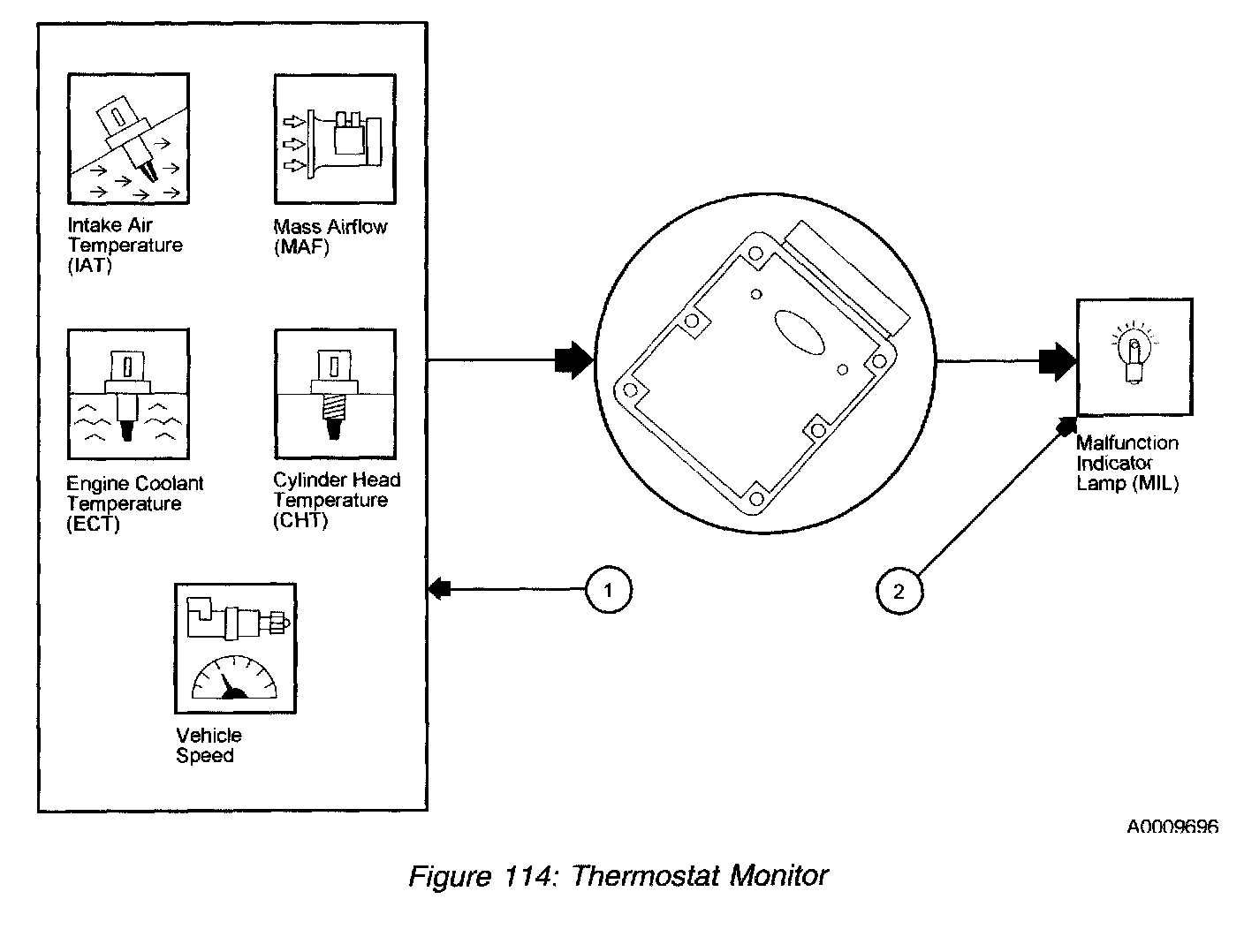 Intake Air Temperature (IAT)

Mass Airflow (MAF)

Engine Coolant Temperature (ECT)

Cylinder Head Temperature (CHT)

Vehicle Speed

1

2

Malfunction Indicator Lamp (MIL)

A0009696

Figure 114: Thermostat Monitor