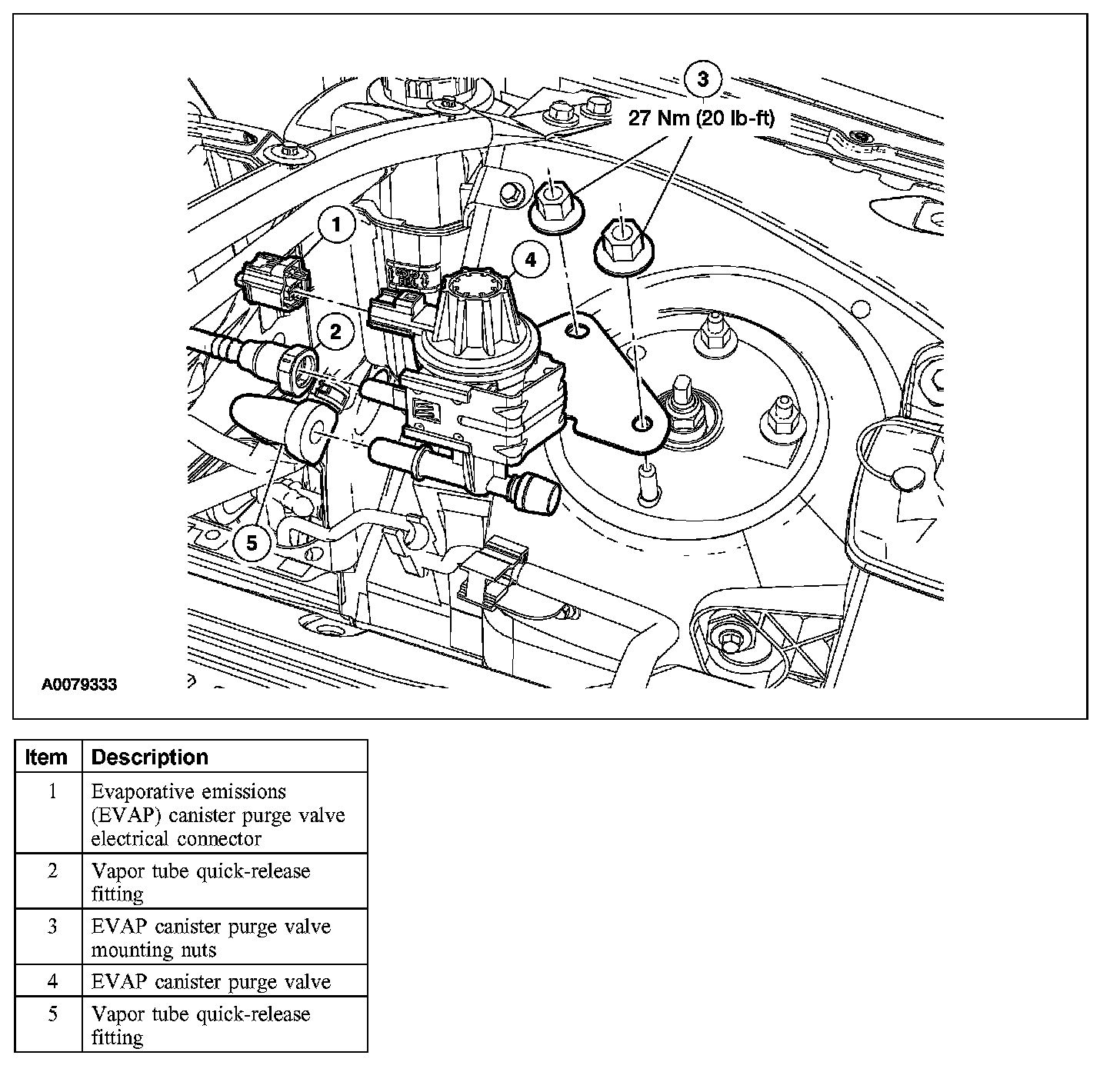 3
27 Nm (20 lb-ft)
1
4
2
5
A0079333

| Item | Description |
|---|---|
| 1 | Evaporative emissions (EVAP) canister purge valve electrical connector |
| 2 | Vapor tube quick-release fitting |
| 3 | EVAP canister purge valve mounting nuts |
| 4 | EVAP canister purge valve |
| 5 | Vapor tube quick-release fitting |