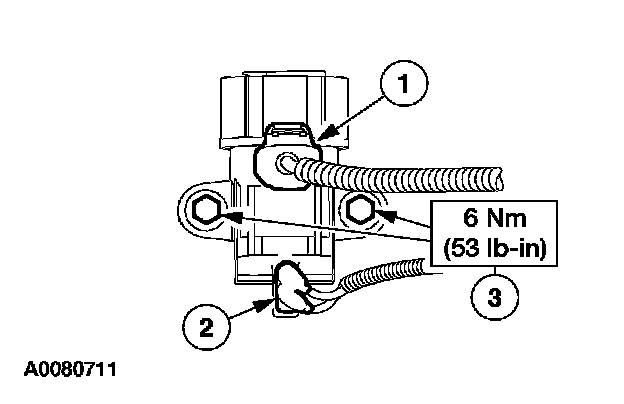 1

6 Nm
(53 lb-in)

3

2

A0080711