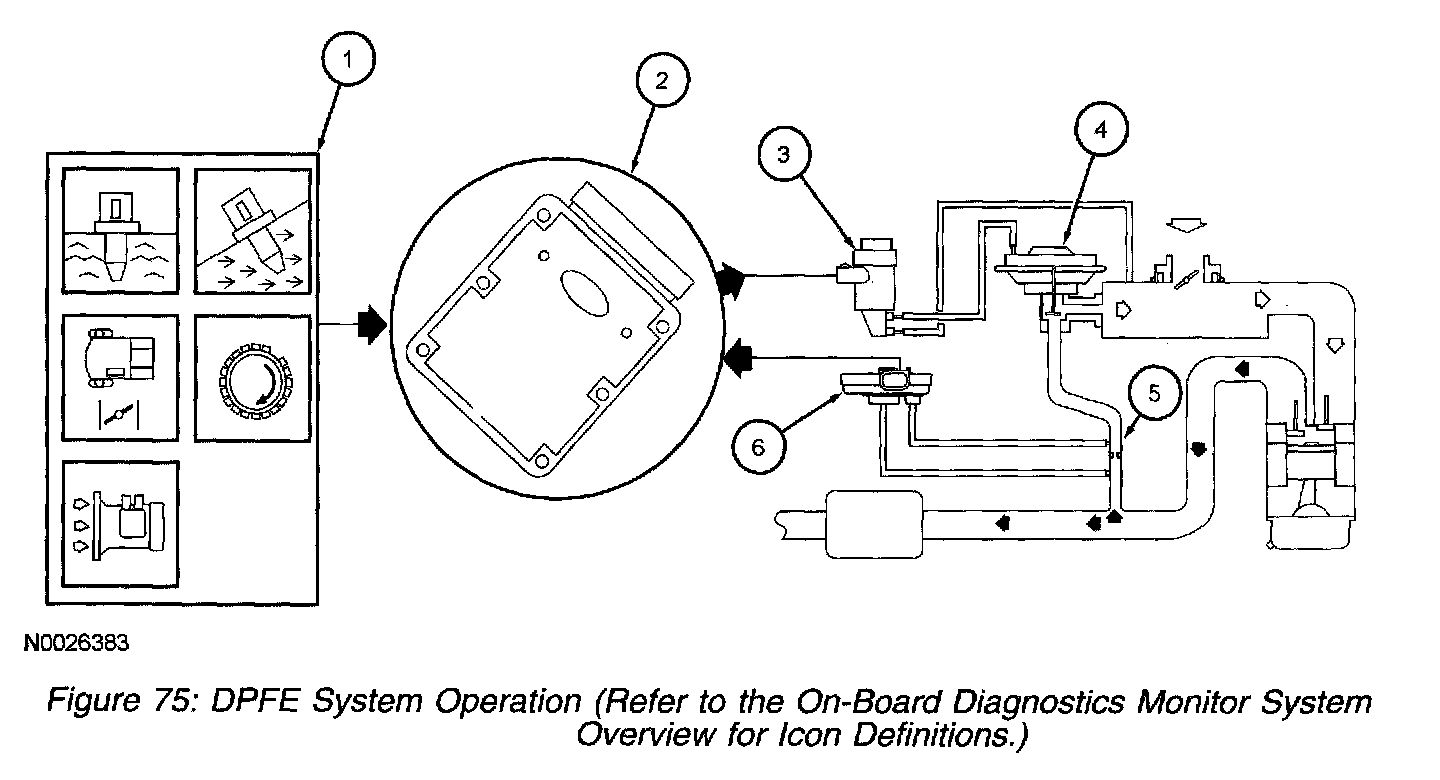 1

2

3

4

5

6

N0026383

Figure 75: DPFE System Operation (Refer to the On-Board Diagnostics Monitor System Overview for Icon Definitions.)