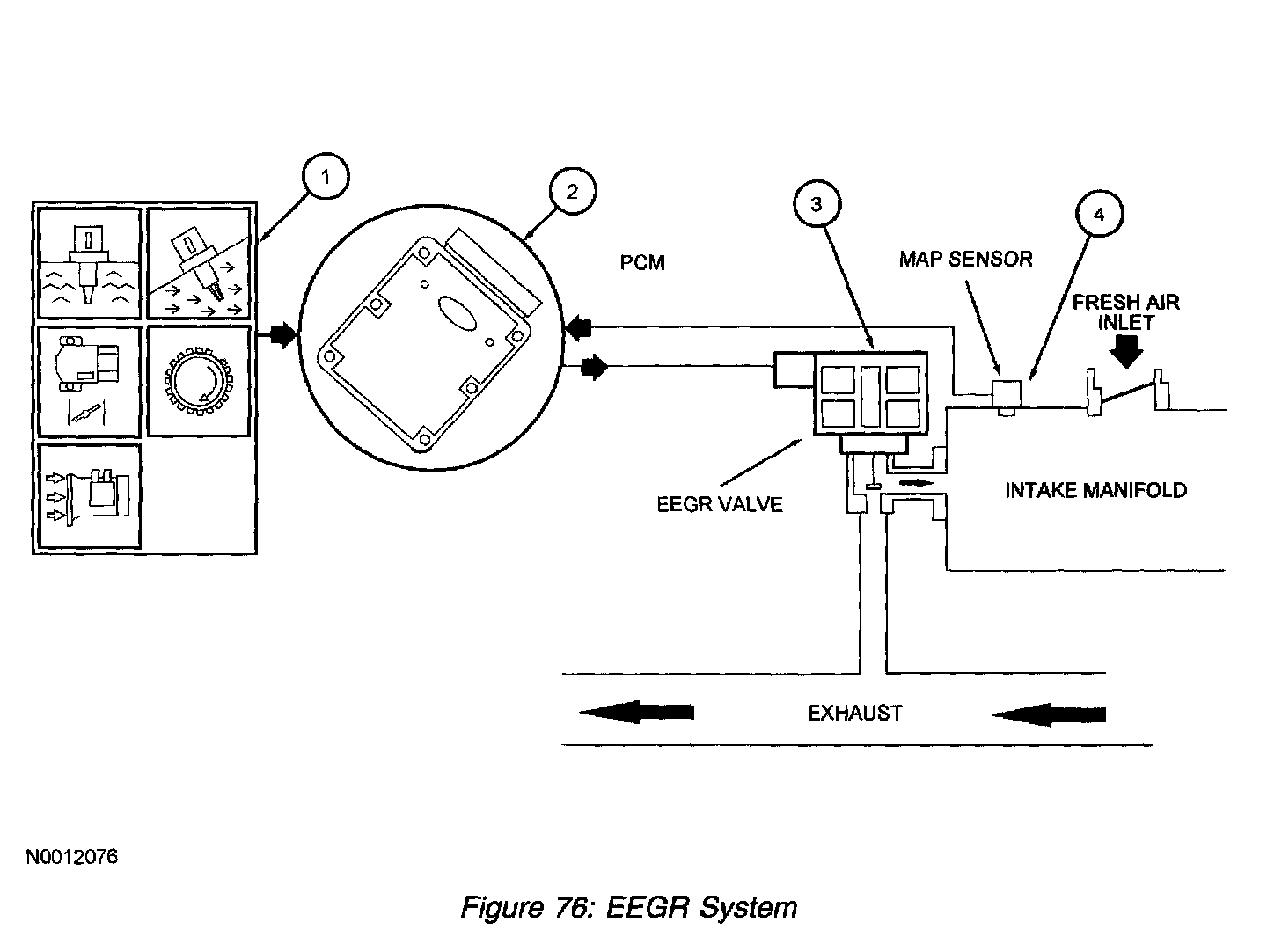 1

2

3

4

PCM

MAP SENSOR

FRESH AIR INLET

EEGR VALVE

INTAKE MANIFOLD

EXHAUST

N0012076

Figure 76: EEGR System