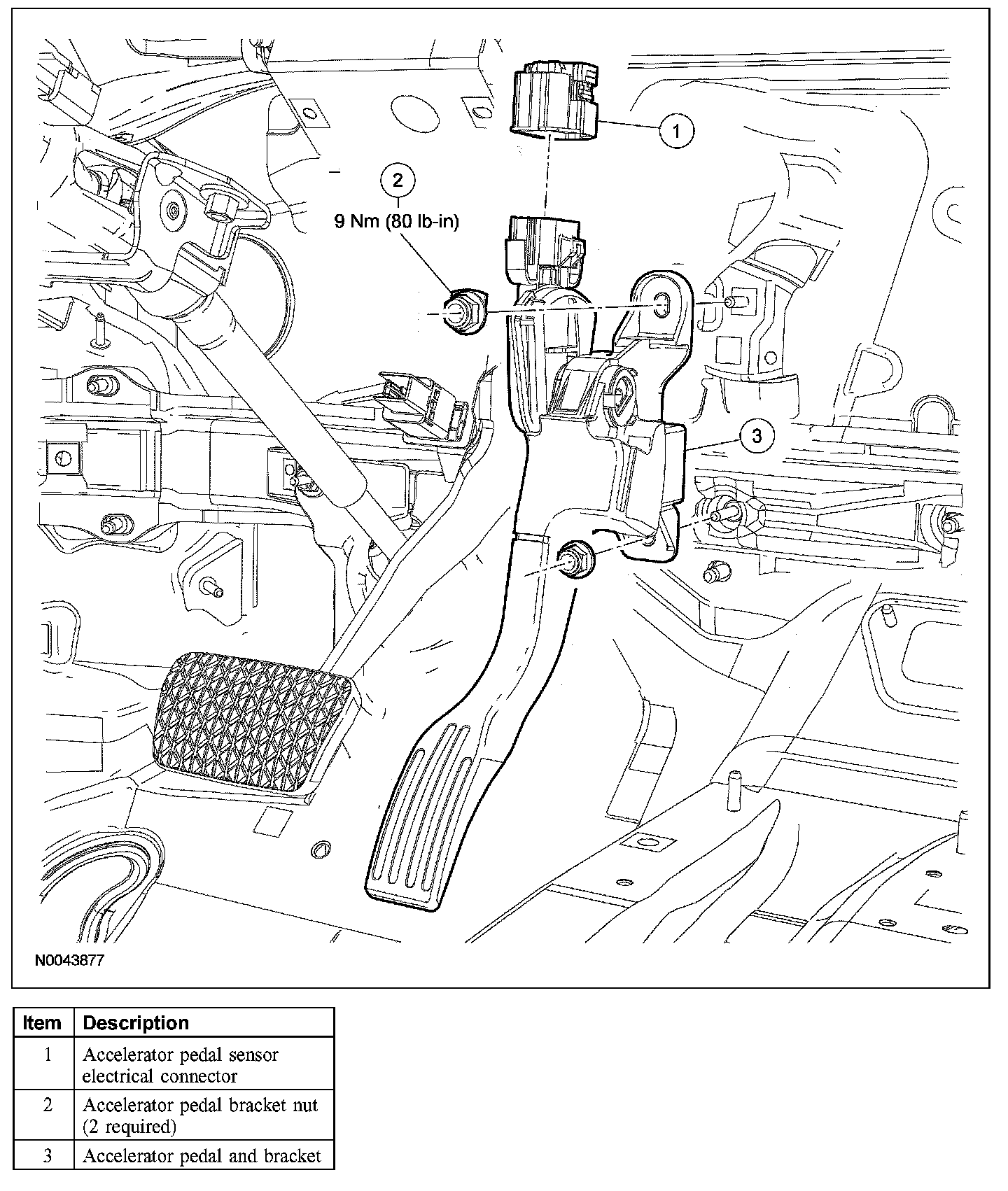 1

2

9 Nm (80 lb-in)

3

N0043877

| Item | Description |
|---|---|
| 1 | Accelerator pedal sensor electrical connector |
| 2 | Accelerator pedal bracket nut (2 required) |
| 3 | Accelerator pedal and bracket |