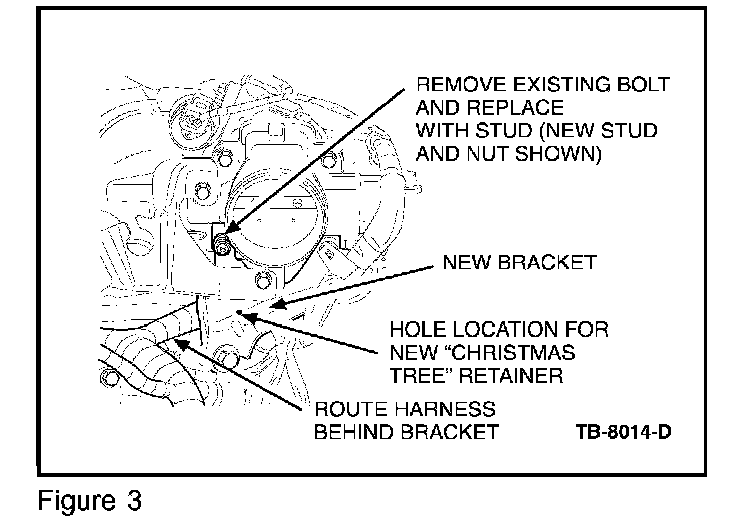 REMOVE EXISTING BOLT AND REPLACE WITH STUD (NEW STUD AND NUT SHOWN)

NEW BRACKET

HOLE LOCATION FOR NEW "CHRISTMAS TREE" RETAINER

ROUTE HARNESS BEHIND BRACKET

TB-8014-D

Figure 3