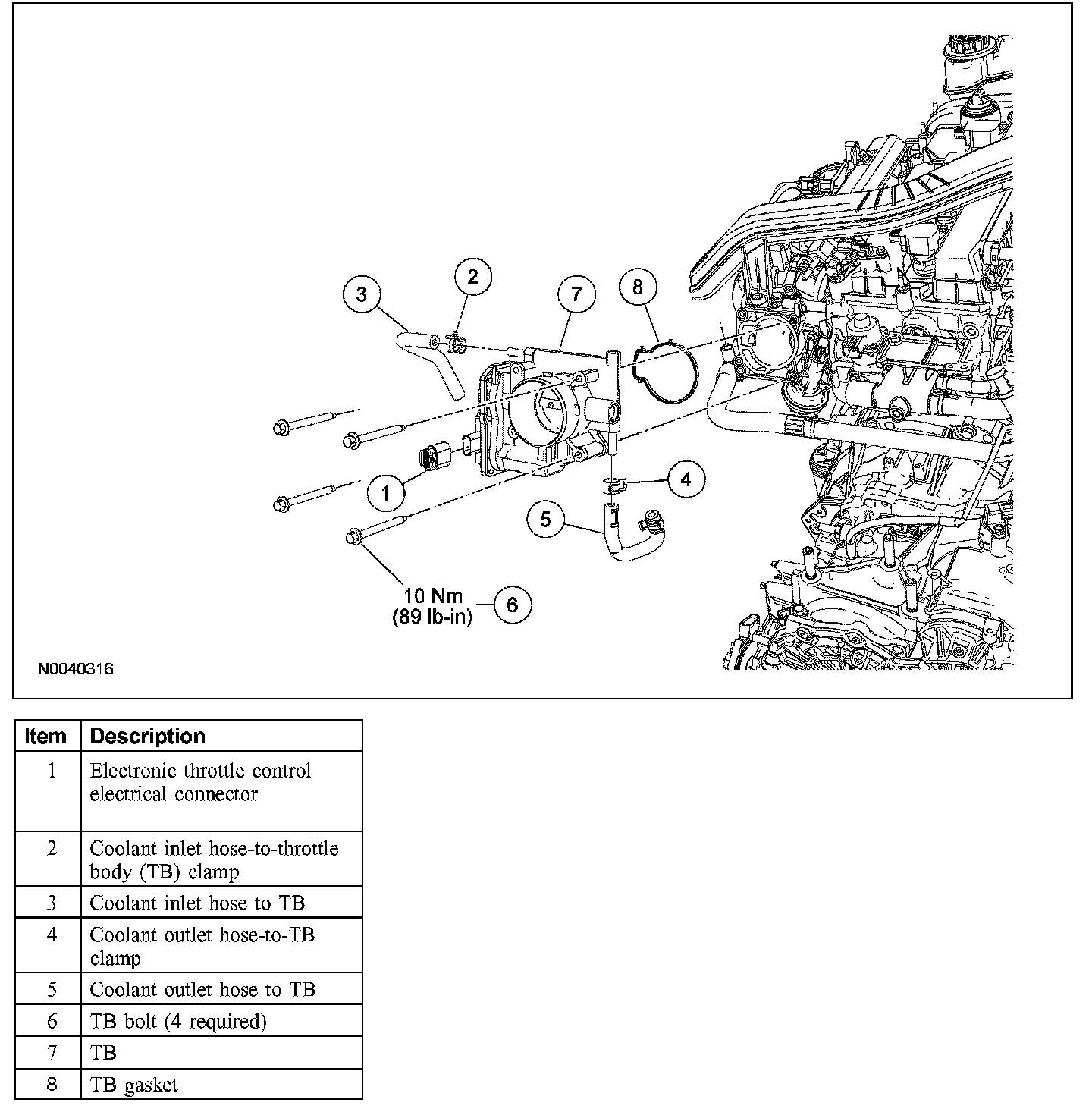 3
2
7
8
1
4
5
10 Nm
(89 lb-in)
6
N0040316

| Item | Description |
|---|---|
| 1 | Electronic throttle control electrical connector |
| 2 | Coolant inlet hose-to-throttle body (TB) clamp |
| 3 | Coolant inlet hose to TB |
| 4 | Coolant outlet hose-to-TB clamp |
| 5 | Coolant outlet hose to TB |
| 6 | TB bolt (4 required) |
| 7 | TB |
| 8 | TB gasket |