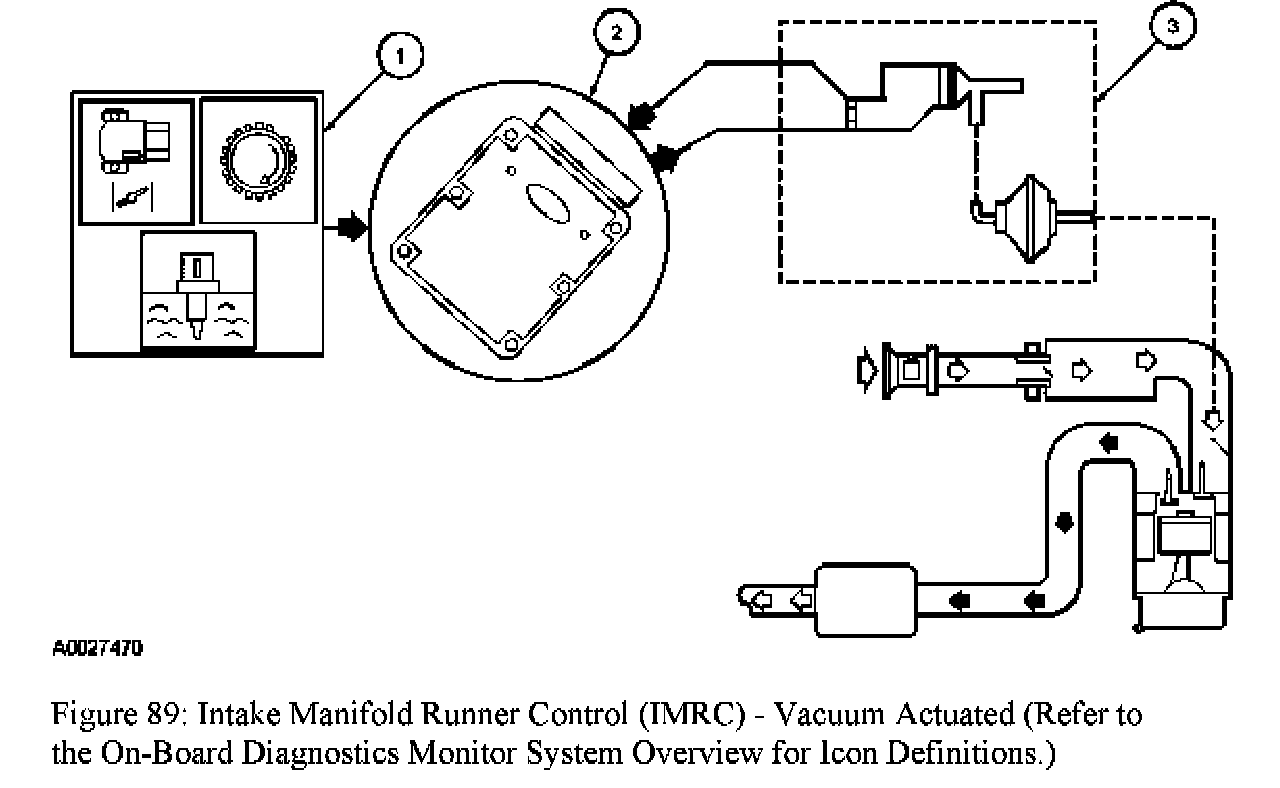 1

2

3

A0027470

Figure 89: Intake Manifold Runner Control (IMRC) - Vacuum Actuated (Refer to the On-Board Diagnostics Monitor System Overview for Icon Definitions.)