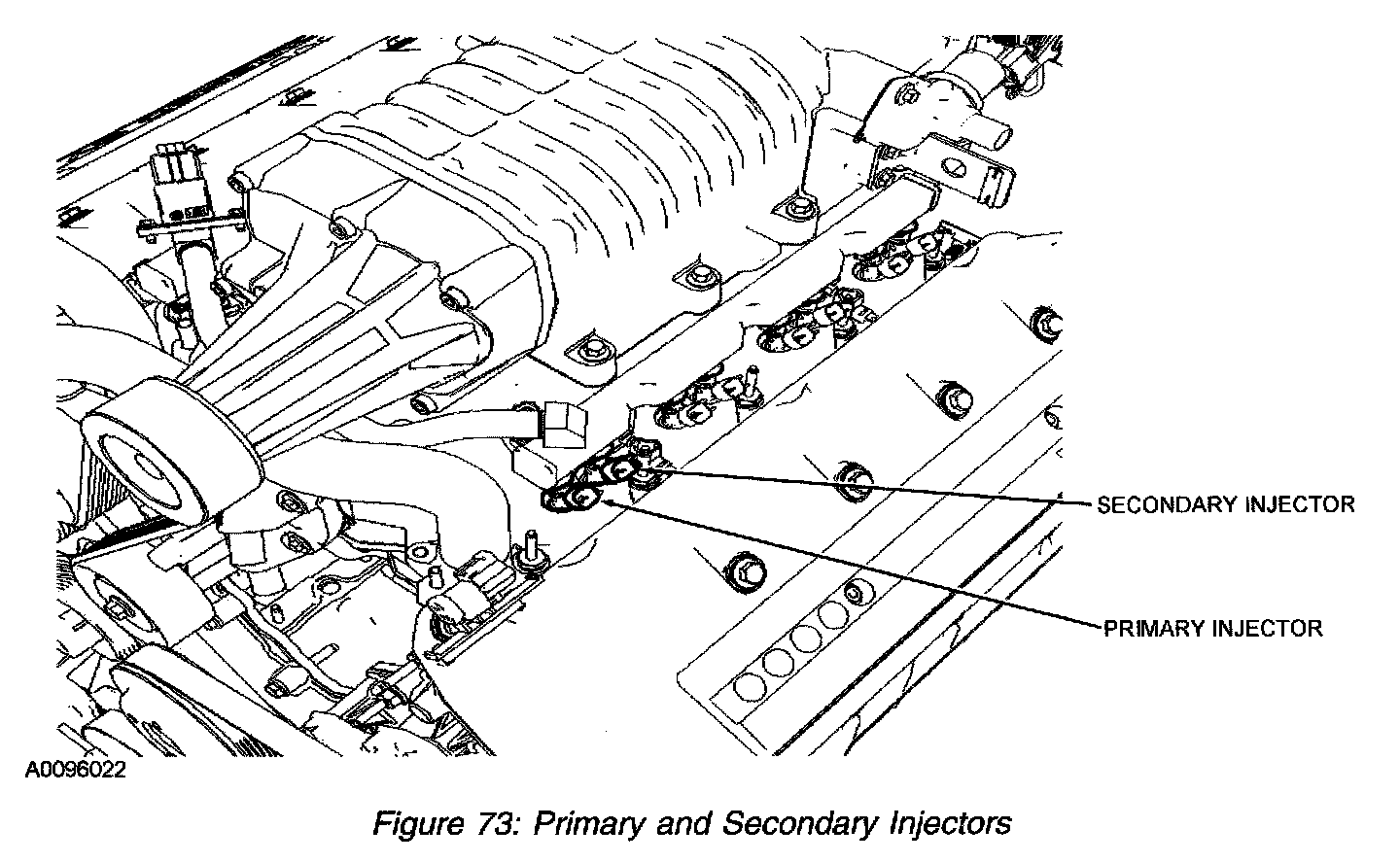 SECONDARY INJECTOR

PRIMARY INJECTOR

A0096022

Figure 73: Primary and Secondary Injectors