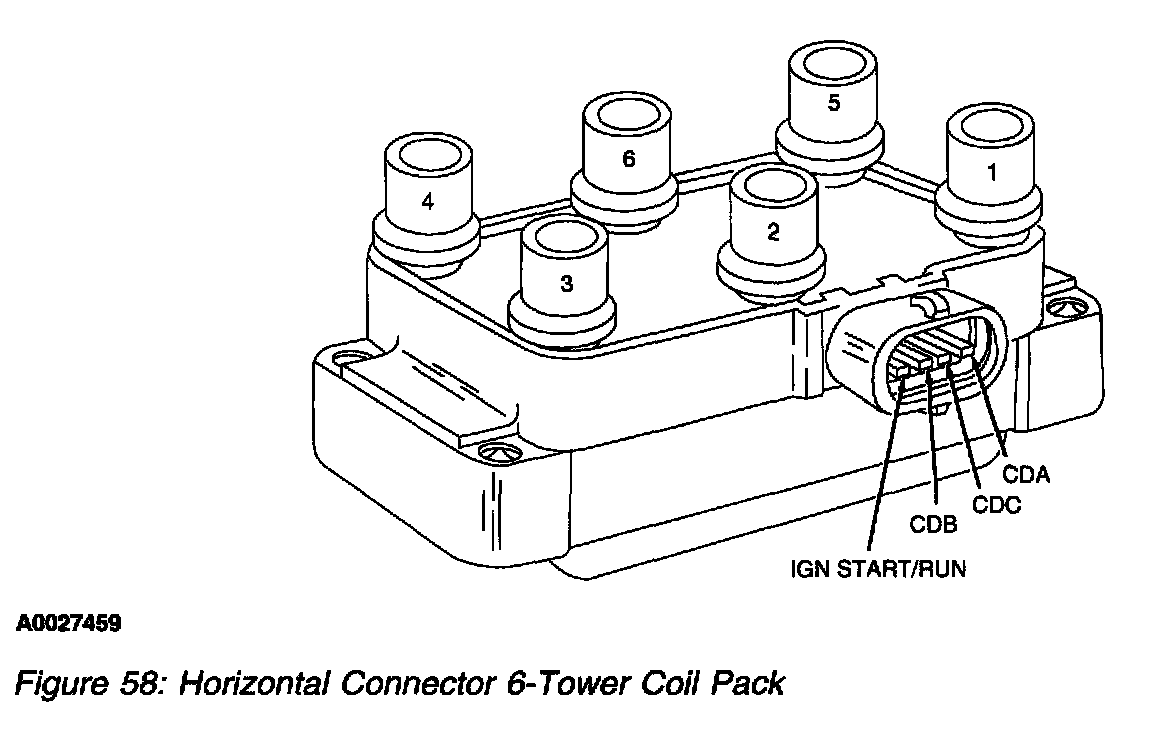 5

6

1

4

2

3

CDA

CDC

CDB

IGN START/RUN

A0027459

Figure 58: Horizontal Connector 6-Tower Coil Pack