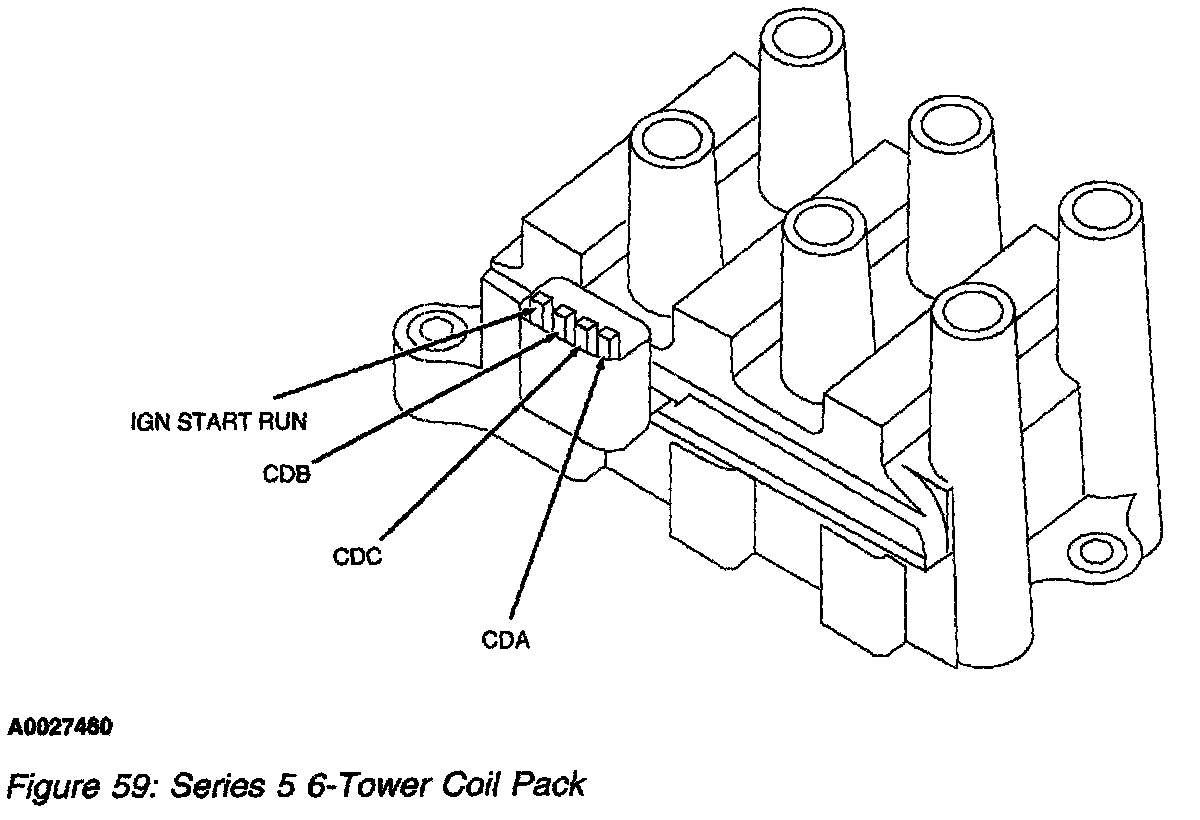 IGN START RUN

CDB

CDC

CDA

A0027460

Figure 59: Series 5 6-Tower Coil Pack