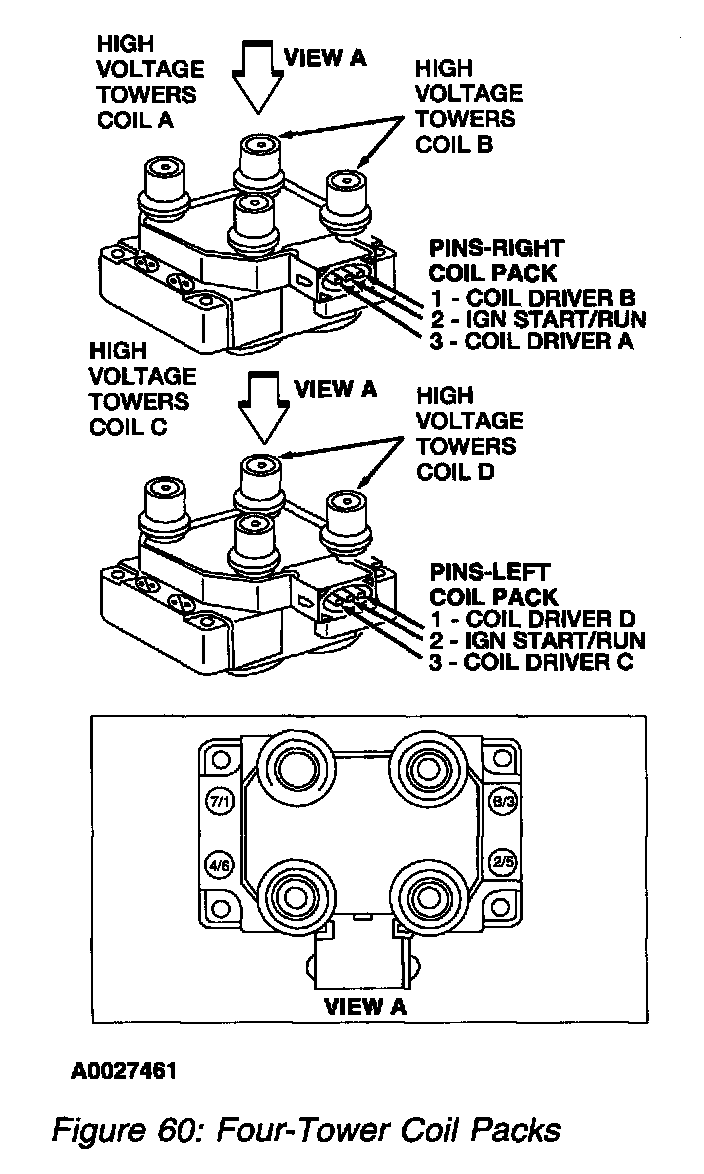 HIGH VOLTAGE TOWERS COIL A

VIEW A

HIGH VOLTAGE TOWERS COIL B

PINS-RIGHT COIL PACK
1 - COIL DRIVER B
2 - IGN START/RUN
3 - COIL DRIVER A

HIGH VOLTAGE TOWERS COIL C

VIEW A

HIGH VOLTAGE TOWERS COIL D

PINS-LEFT COIL PACK
1 - COIL DRIVER D
2 - IGN START/RUN
3 - COIL DRIVER C

7/1

8/3

4/6

2/5

VIEW A

A0027461

Figure 60: Four-Tower Coil Packs