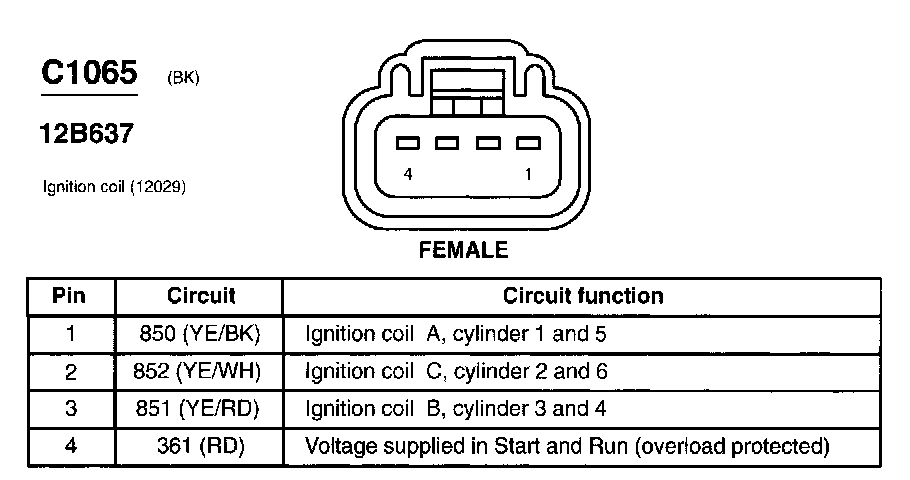 C1065 (BK)

12B637

Ignition coil (12029)

4 1

FEMALE

| Pin | Circuit | Circuit function |
|---|---|---|
| 1 | 850 (YE/BK) | Ignition coil A, cylinder 1 and 5 |
| 2 | 852 (YE/WH) | Ignition coil C, cylinder 2 and 6 |
| 3 | 851 (YE/RD) | Ignition coil B, cylinder 3 and 4 |
| 4 | 361 (RD) | Voltage supplied in Start and Run (overload protected) |