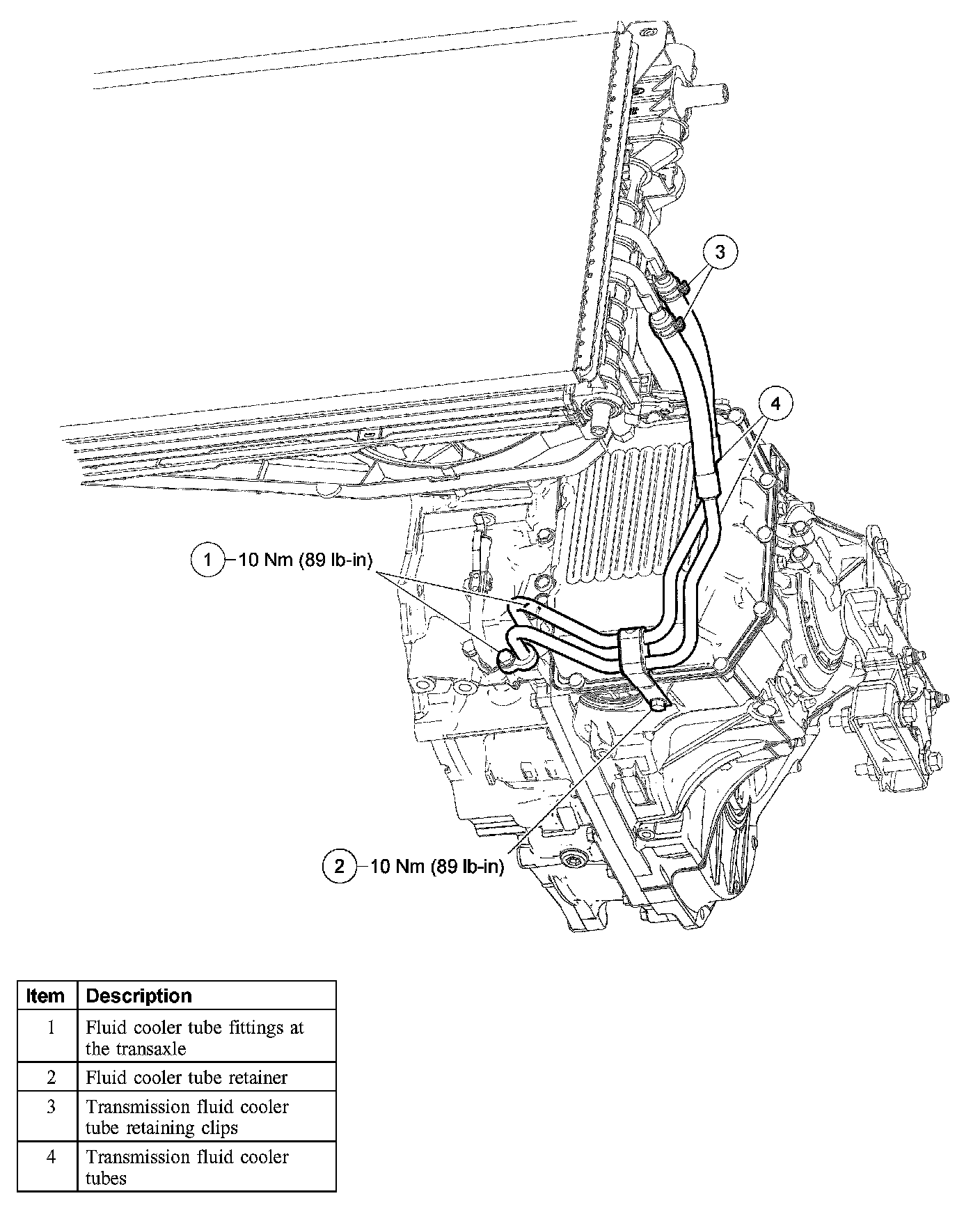 3

4

1 10 Nm (89 lb-in)

2 10 Nm (89 lb-in)

| Item | Description |
|---|---|
| 1 | Fluid cooler tube fittings at the transaxle |
| 2 | Fluid cooler tube retainer |
| 3 | Transmission fluid cooler tube retaining clips |
| 4 | Transmission fluid cooler tubes |