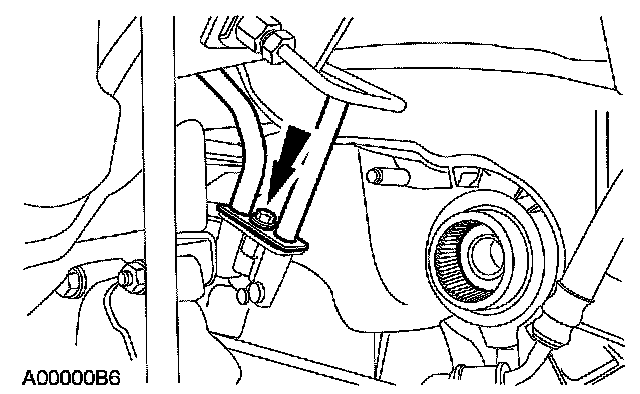 A00000B6