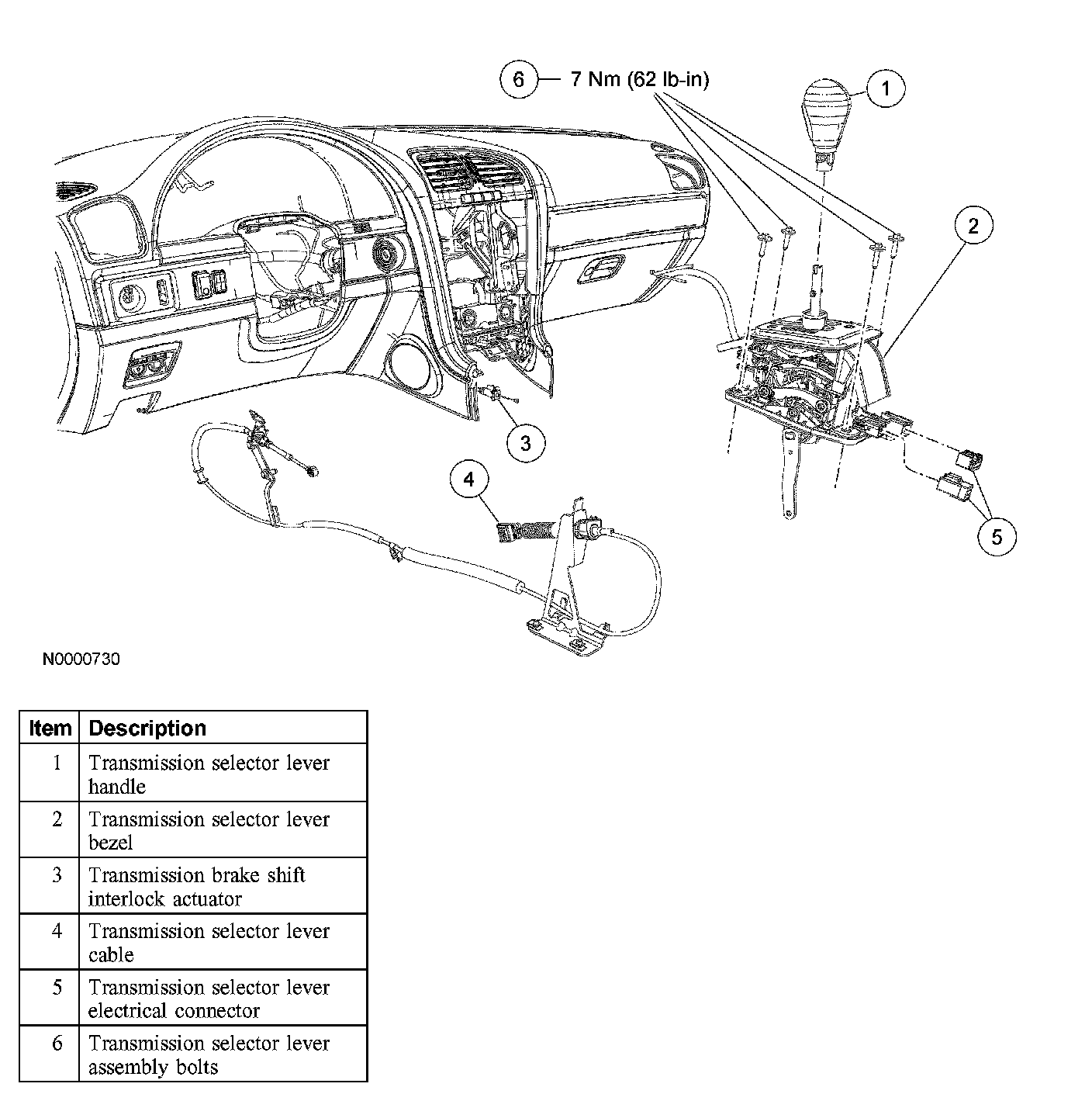 6 — 7 Nm (62 lb-in)

1

2

3

4

5

N0000730

| Item | Description |
|---|---|
| 1 | Transmission selector lever handle |
| 2 | Transmission selector lever bezel |
| 3 | Transmission brake shift interlock actuator |
| 4 | Transmission selector lever cable |
| 5 | Transmission selector lever electrical connector |
| 6 | Transmission selector lever assembly bolts |