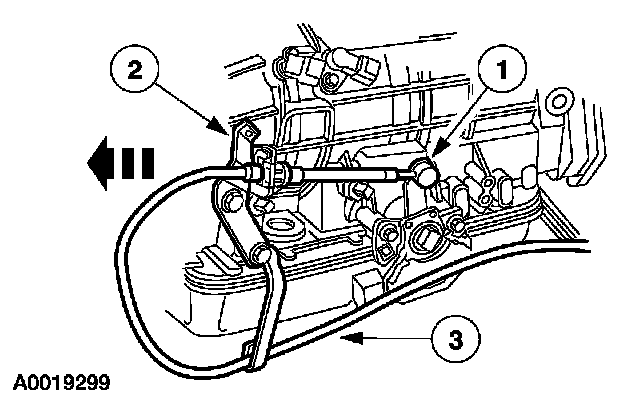 2
1
3
A0019299