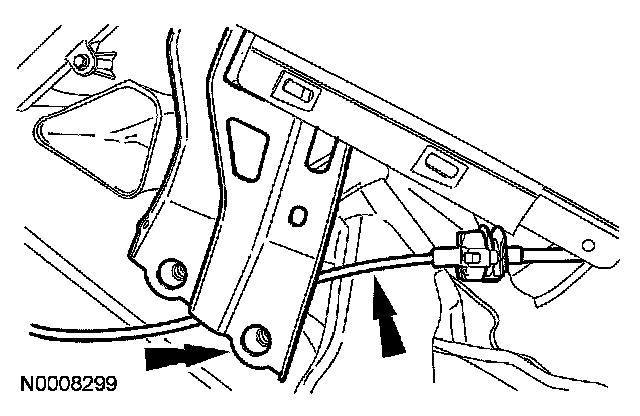 N0008299