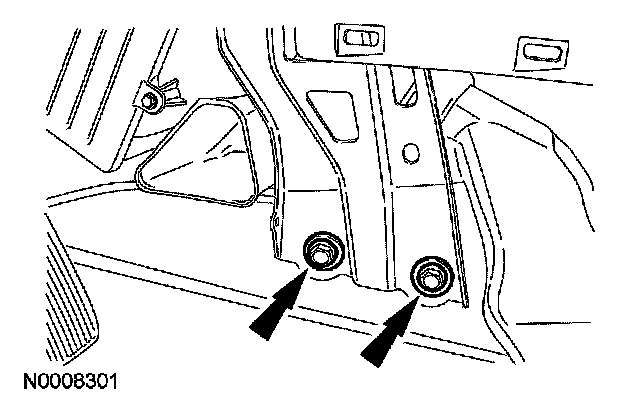 N0008301