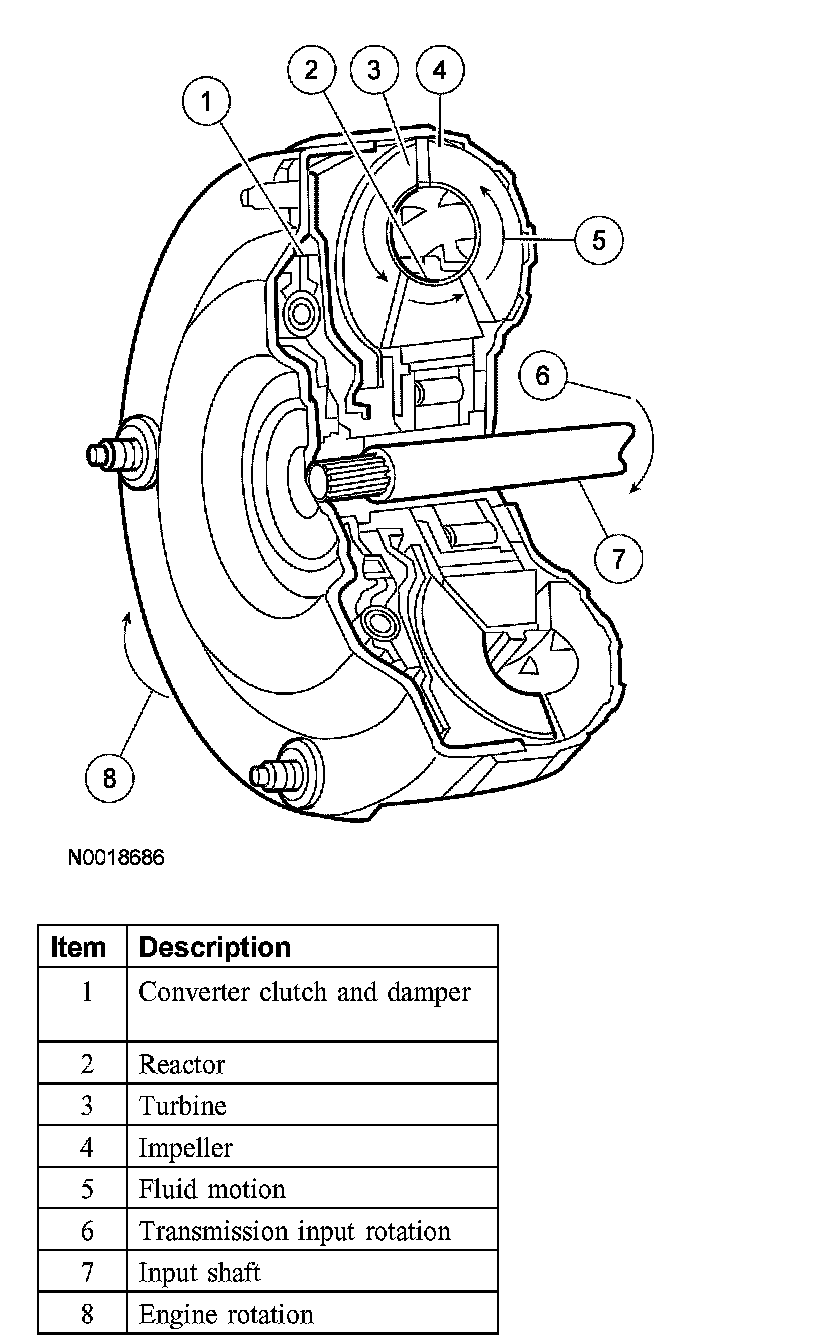 1
2
3
4
5
6
7
8

N0018686

| Item | Description |
|---|---|
| 1 | Converter clutch and damper |
| 2 | Reactor |
| 3 | Turbine |
| 4 | Impeller |
| 5 | Fluid motion |
| 6 | Transmission input rotation |
| 7 | Input shaft |
| 8 | Engine rotation |