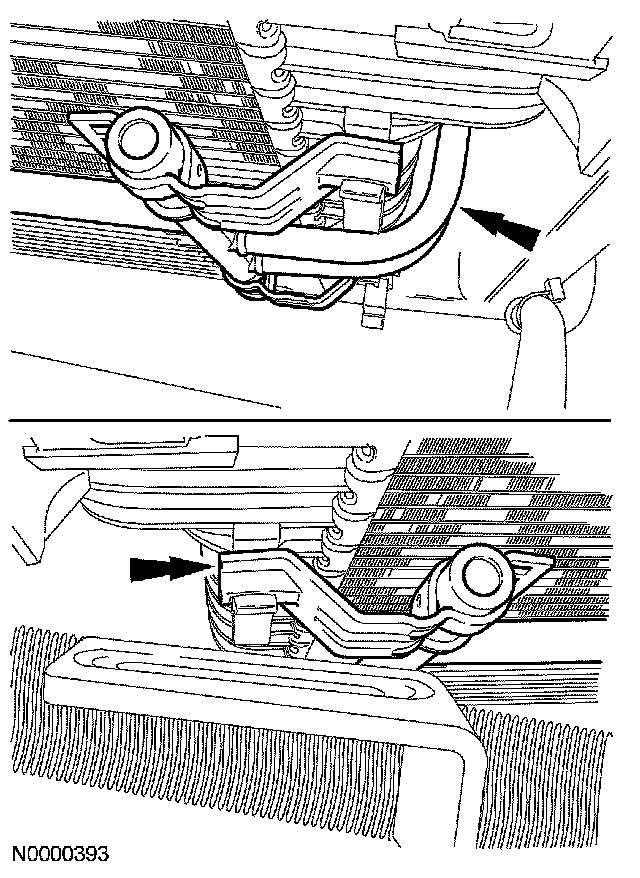 N0000393