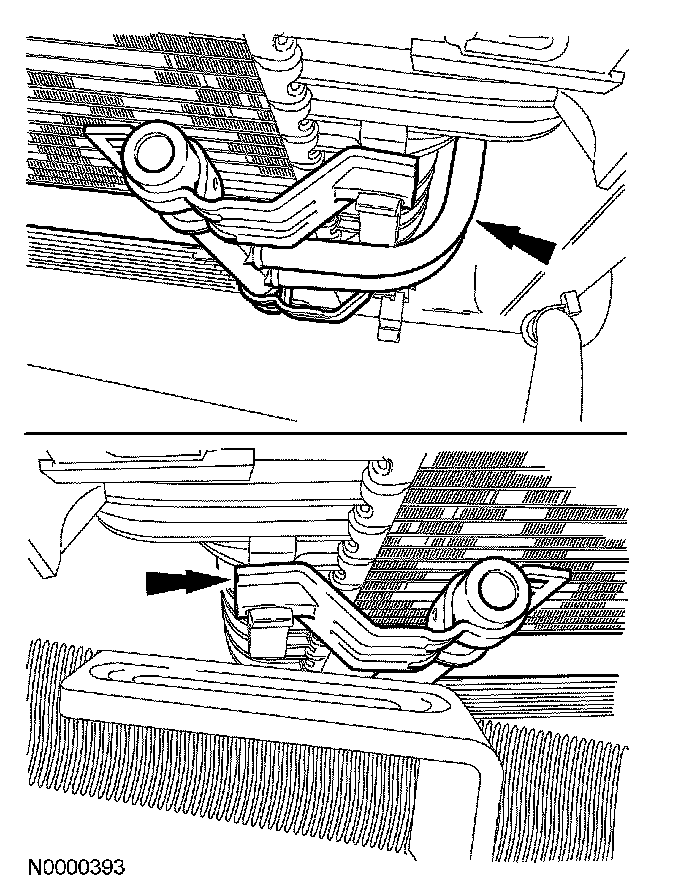 N0000393