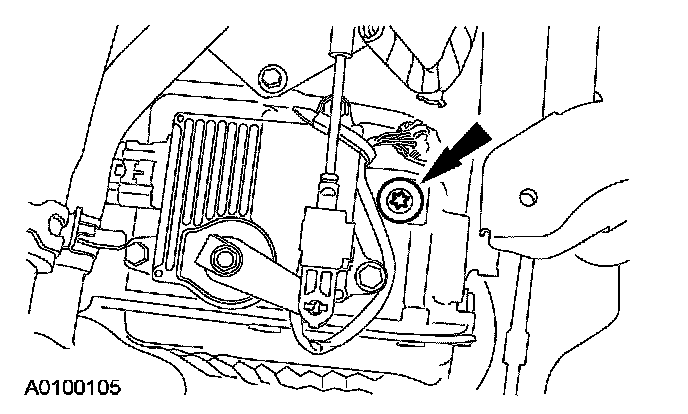 A0100105