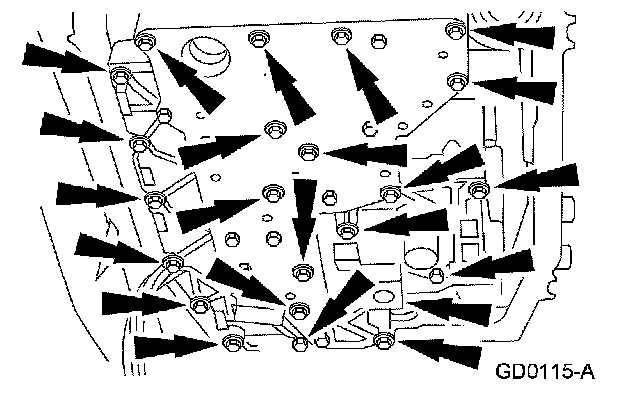 GD0115-A