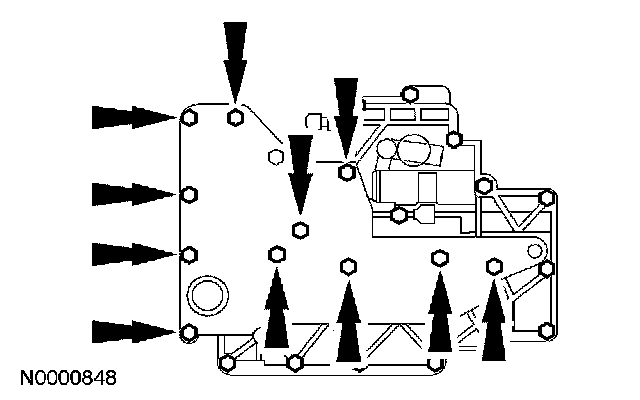 N0000848