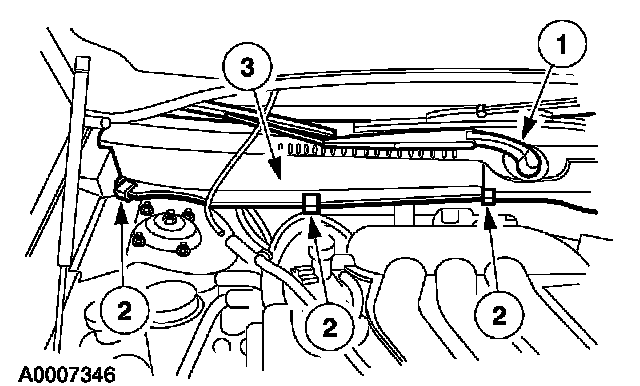 3
1
2
2
2
A0007346